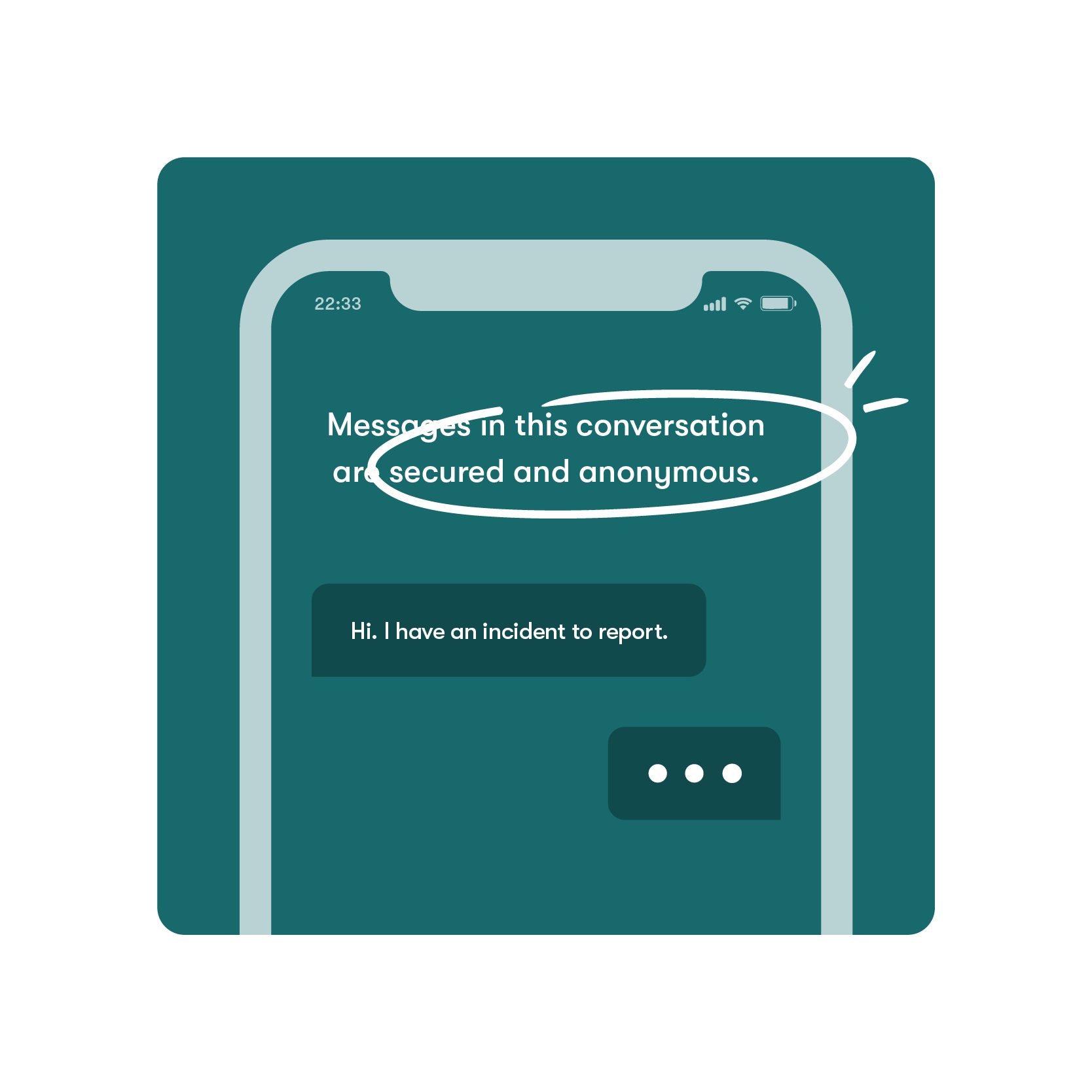 22:33

Messages in this conversation are secured and anonymous.

Hi. I have an incident to report.