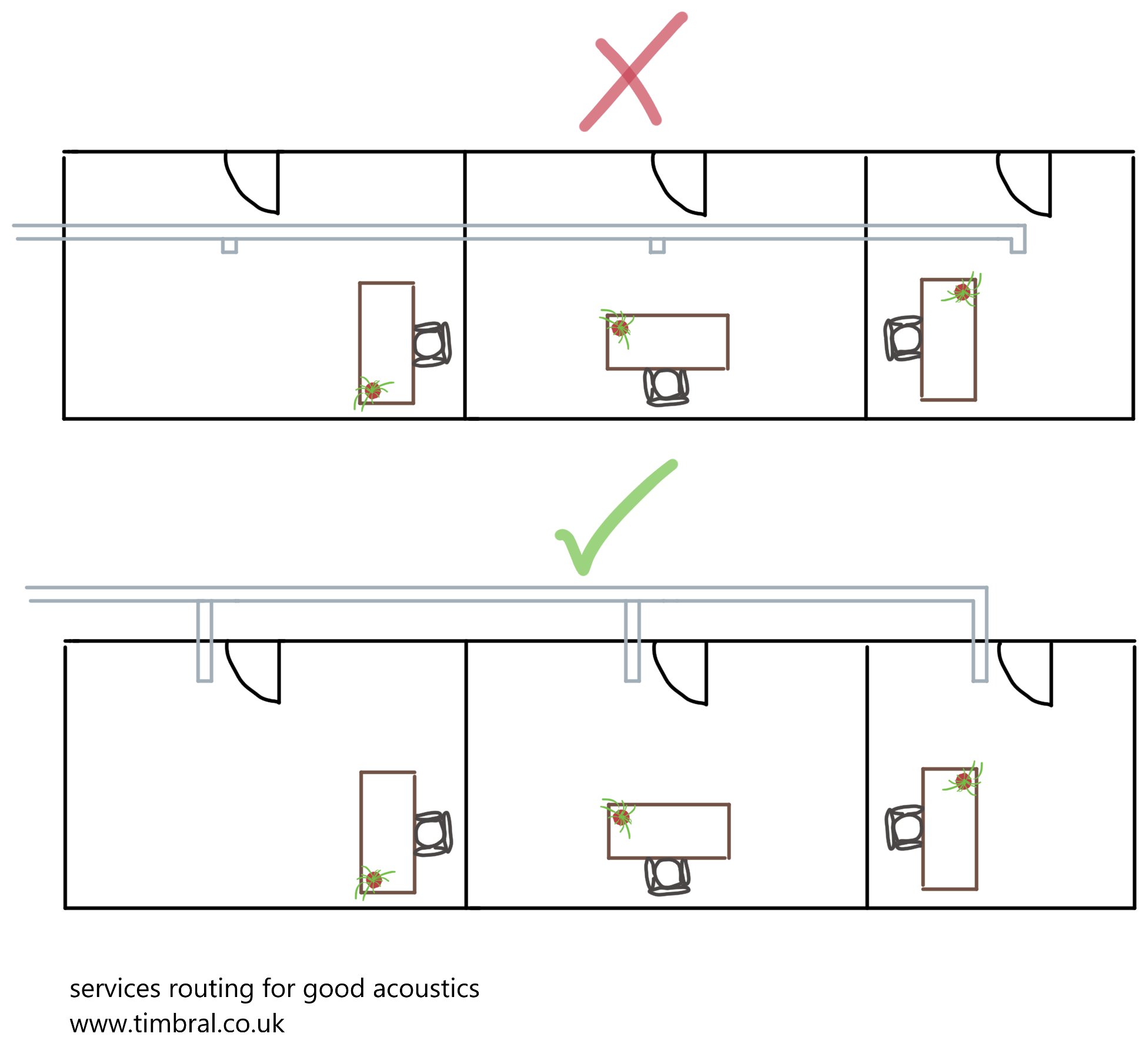 services routing for good acoustics
www.timbral.co.uk