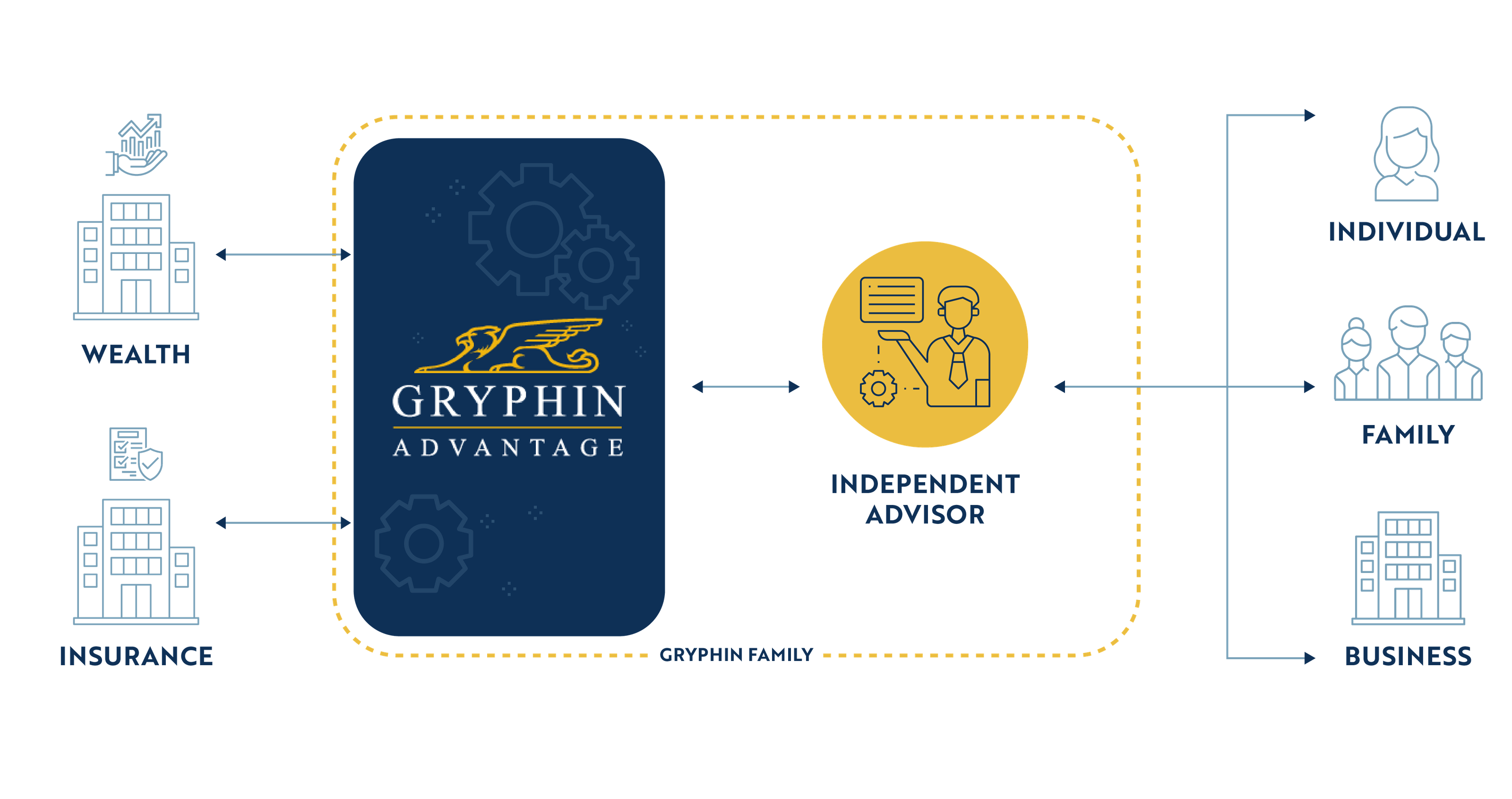 WEALTH

INSURANCE

GRYPHIN
ADVANTAGE

INDEPENDENT ADVISOR

GRYPHIN FAMILY

INDIVIDUAL

FAMILY

BUSINESS