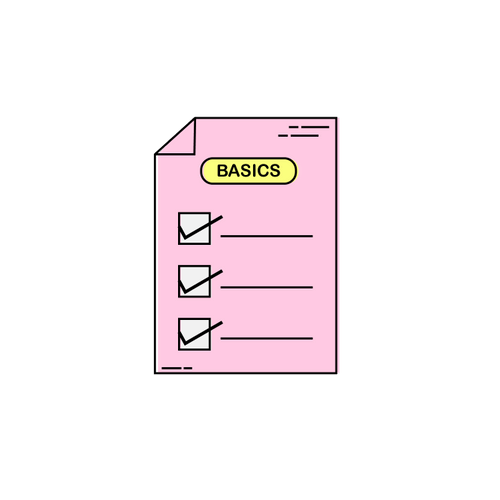 BASICS