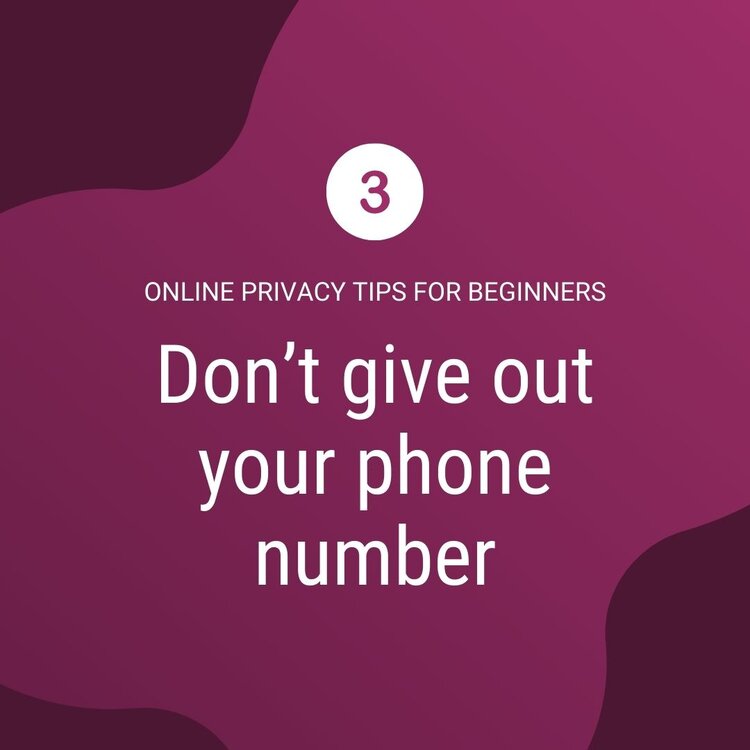 3

ONLINE PRIVACY TIPS FOR BEGINNERS

Don’t give out your phone number