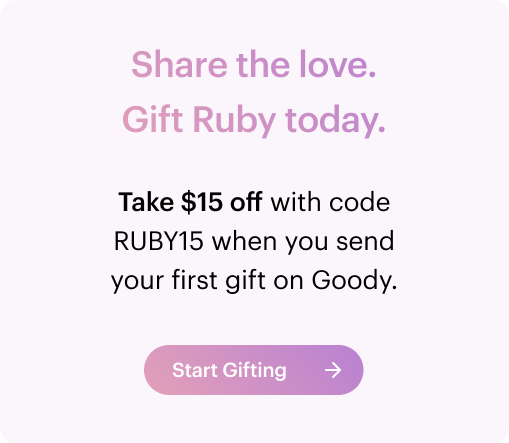 Share the love.
Gift Ruby today.

Take \$15 off with code RUBY15 when you send your first gift on Goody.

Start Gifting