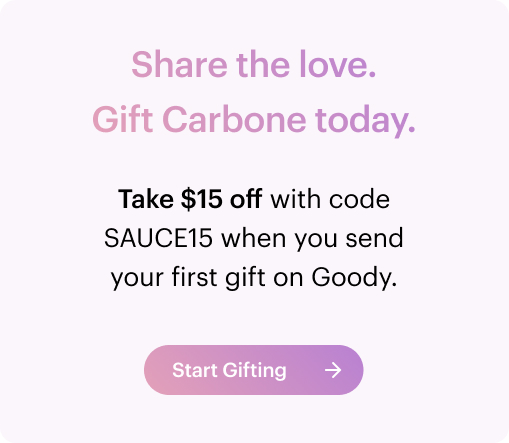 Share the love.
Gift Carbone today.

Take \$15 off with code SAUCE15 when you send your first gift on Goody.

Start Gifting