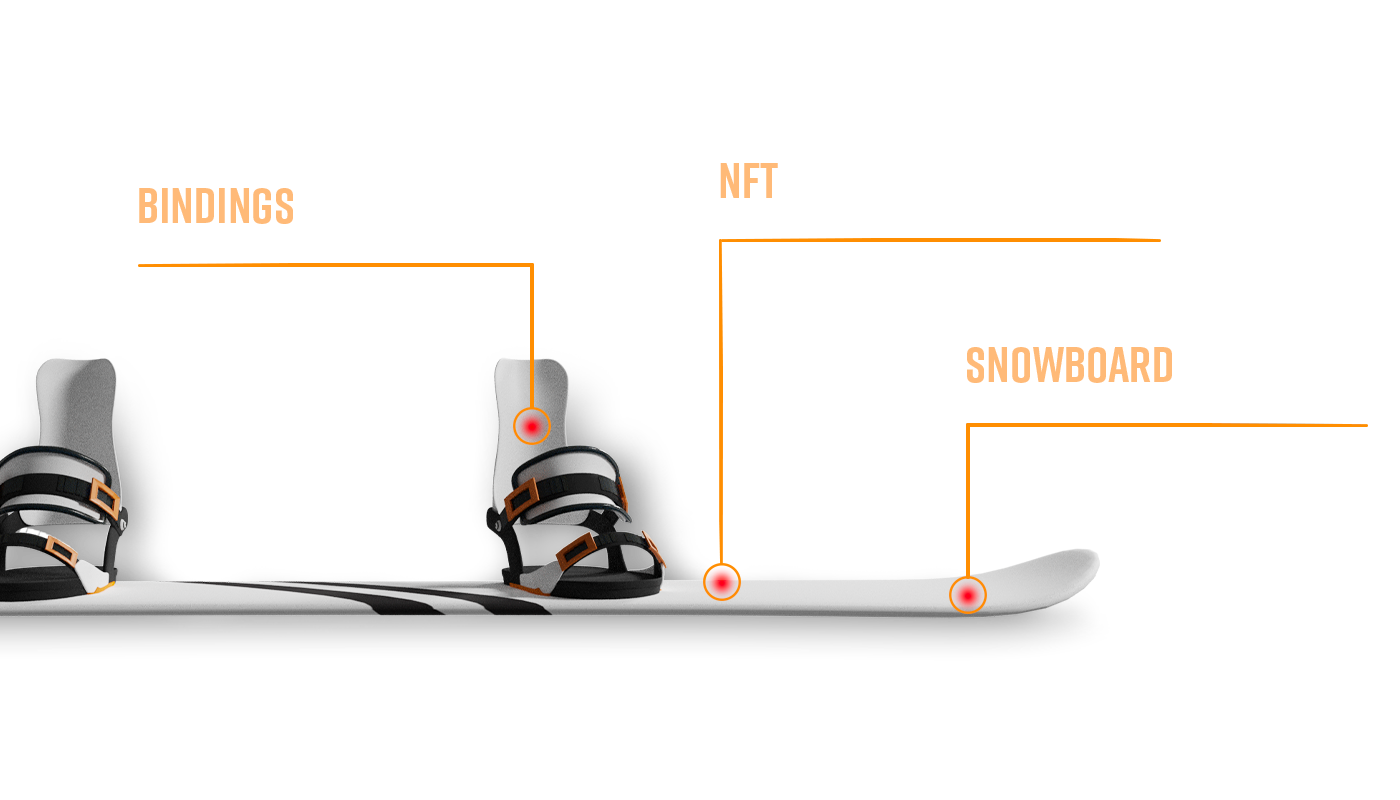 BINDINGS

NFT

SNOWBOARD