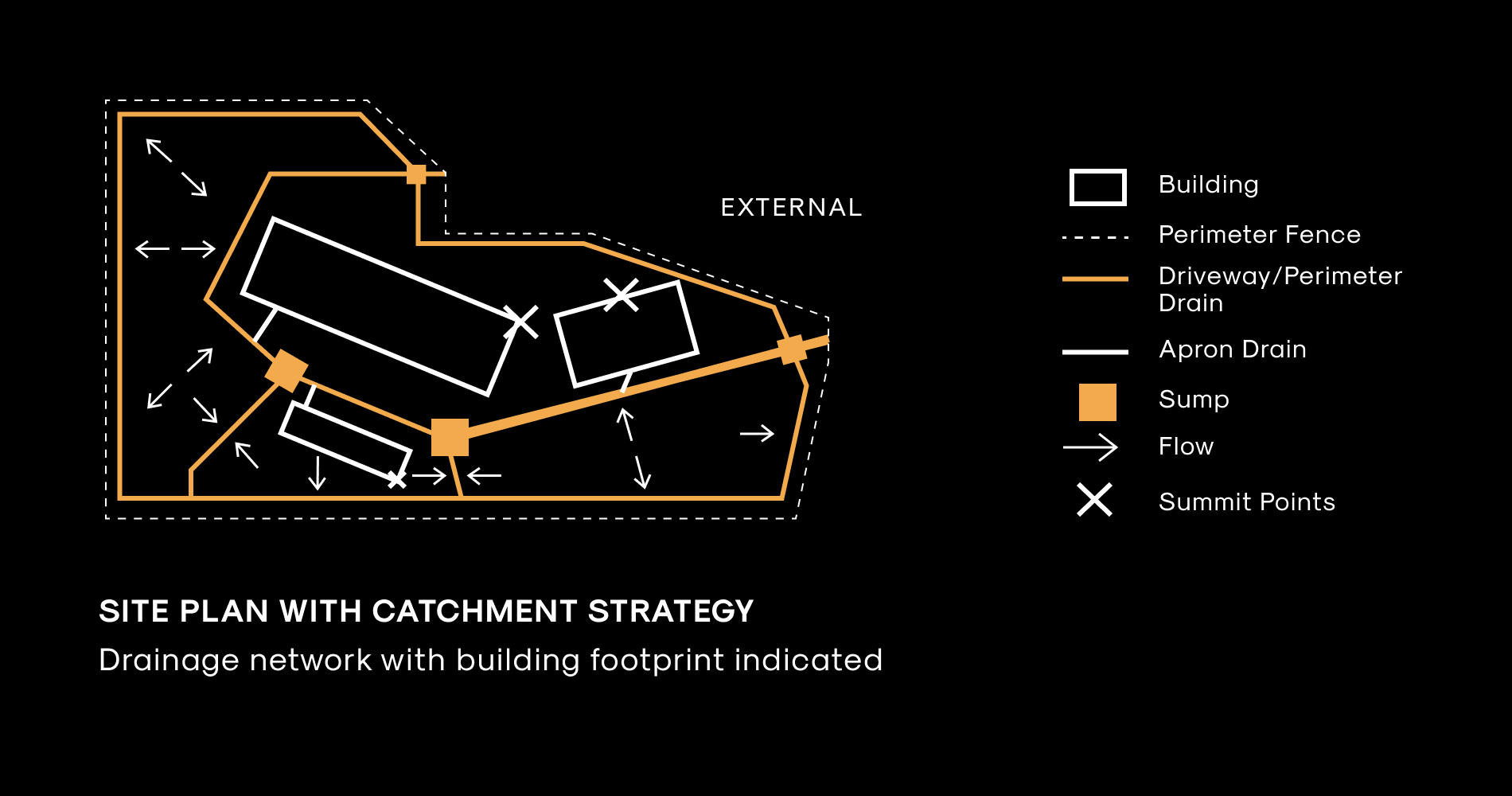 EXTERNAL

Building
Perimeter Fence
Driveway/Perimeter Drain
Apron Drain
Sump
Flow
Summit Points

SITE PLAN WITH CATCHMENT STRATEGY
Drainage network with building footprint indicated