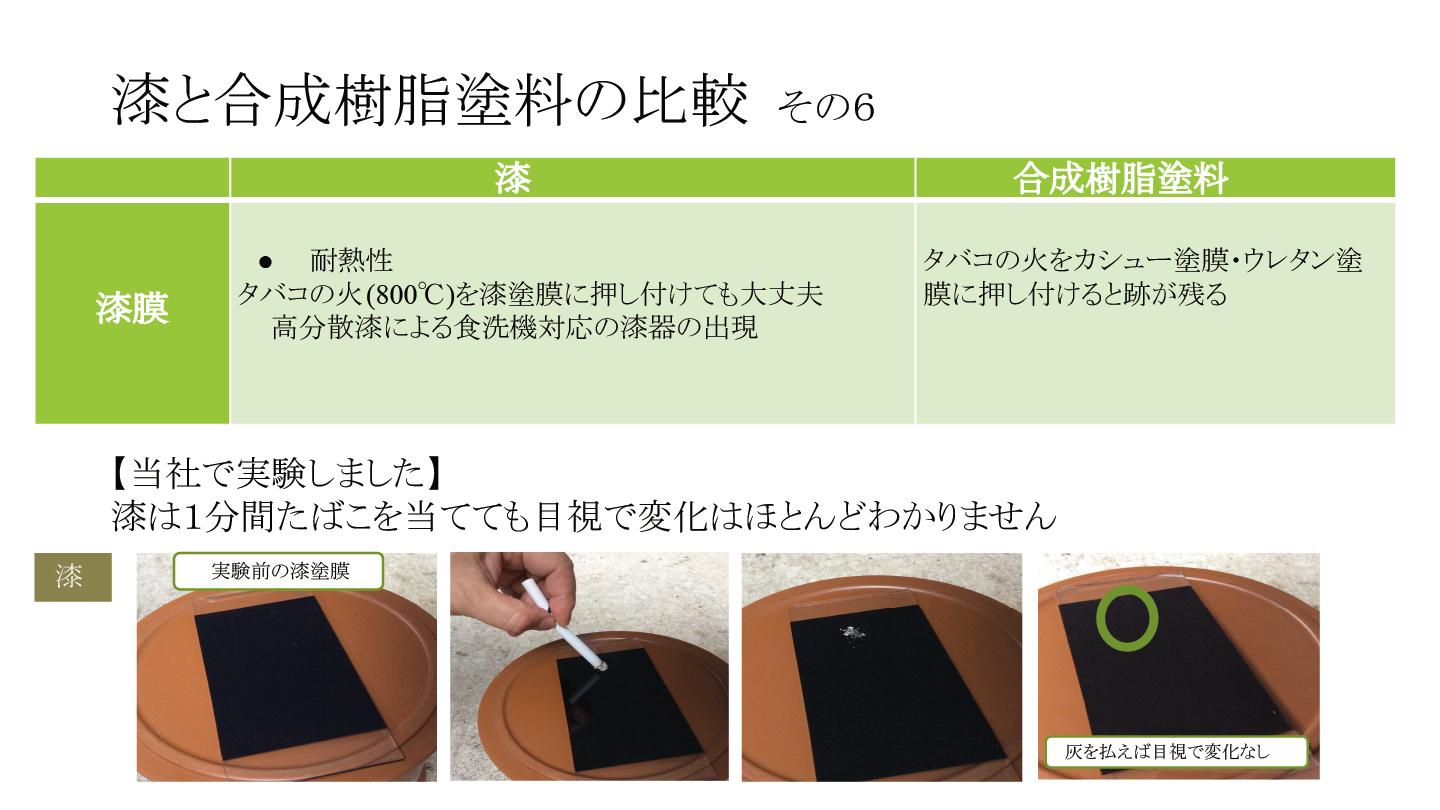 漆と合成樹脂塗料の比較 その6

| | 漆 | 合成樹脂塗料 |
|---|---|---|
| 漆膜 | ● 耐熱性 タバコの火(800℃)を漆塗膜に押し付けても大丈夫 高分散漆による食洗機対応の漆器の出現 | タバコの火をカシュー塗膜・ウレタン塗膜に押し付けると跡が残る |

【当社で実験しました】
漆は1分間たばこを当てても目視で変化はほとんどわかりません

漆

実験前の漆塗膜

灰を払えば目視で変化なし