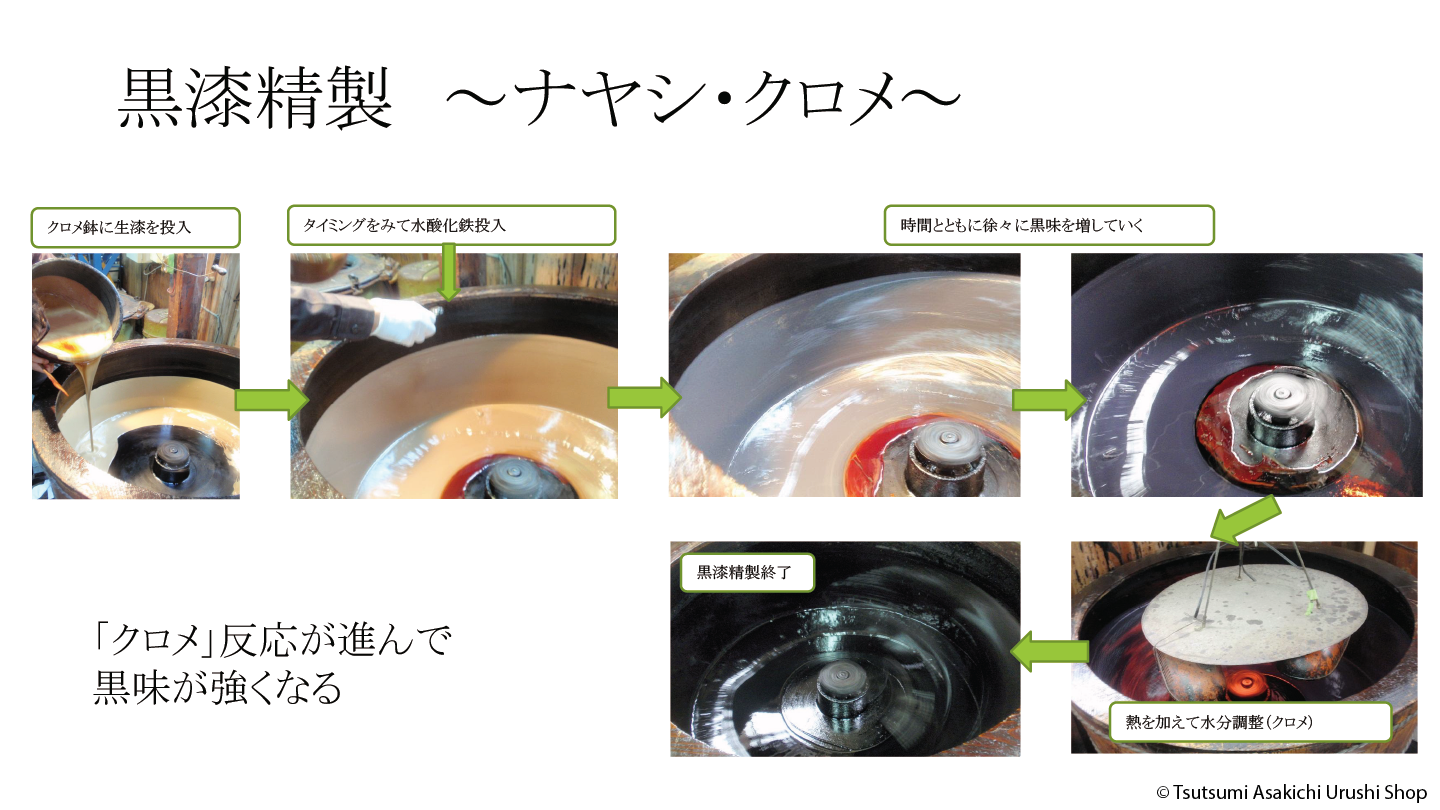 黒漆精製　～ナヤシ・クロメ～

クロメ鉢に生漆を投入

タイミングをみて水酸化鉄投入

時間とともに徐々に黒味を増していく

黒漆精製終了

熱を加えて水分調整（クロメ）

「クロメ」反応が進んで
黒味が強くなる

© Tsutsumi Asakichi Urushi Shop