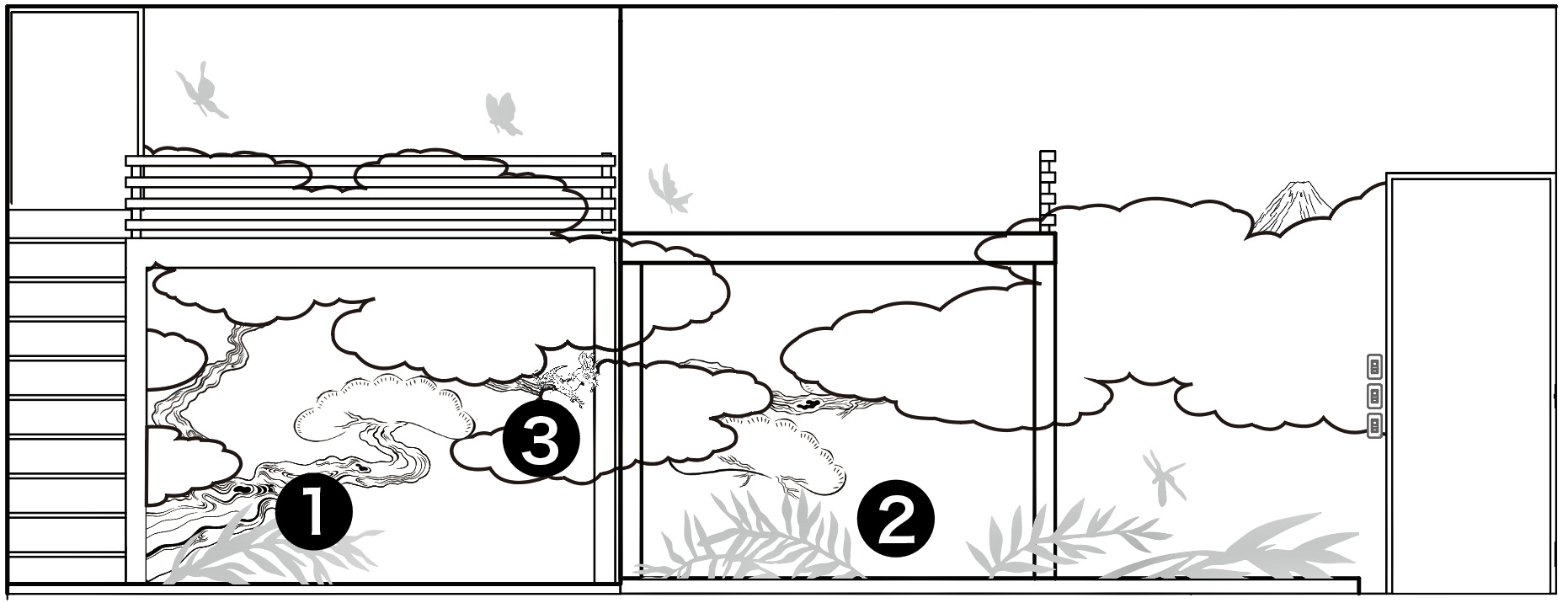 3
1
2