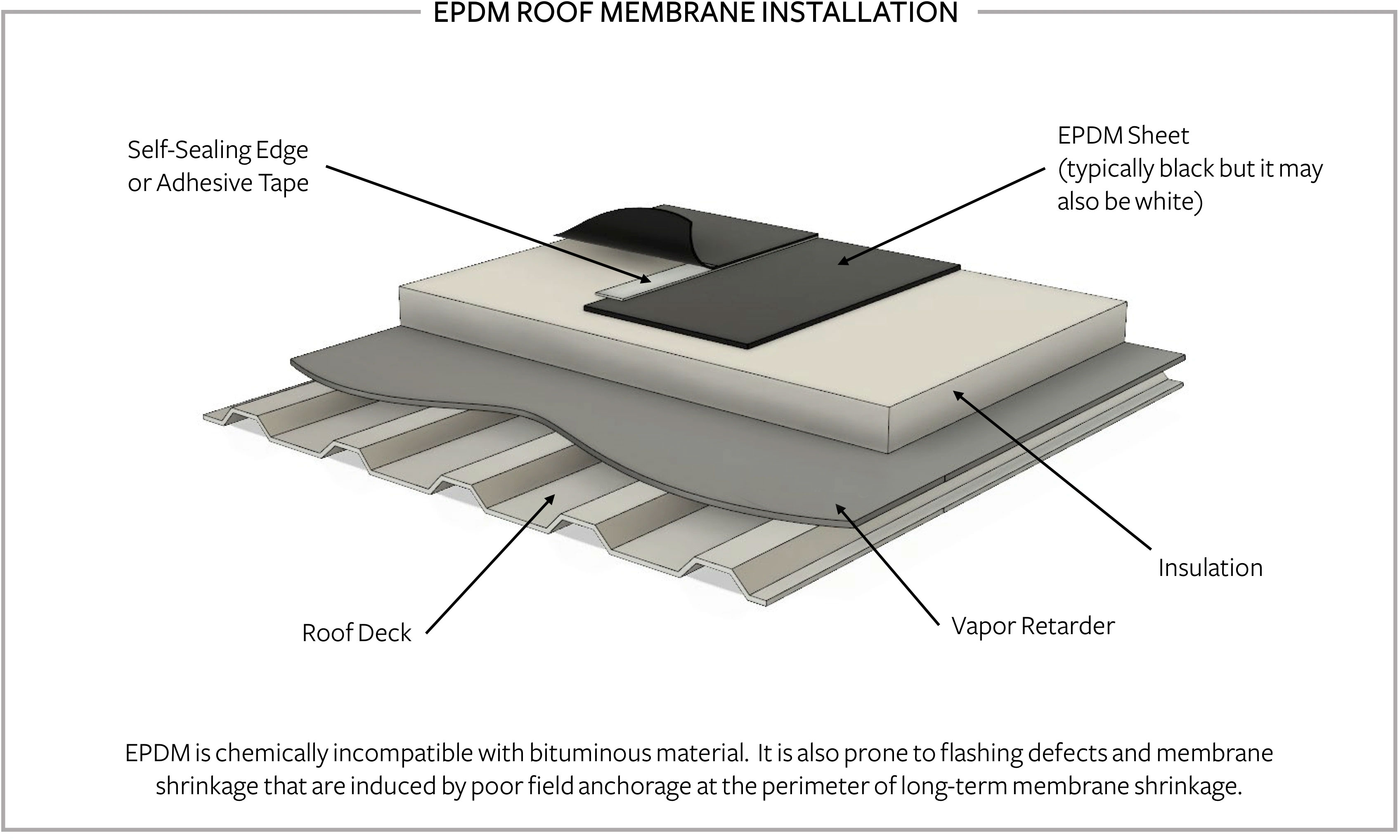 EPDM ROOF MEMBRANE INSTALLATION

Self-Sealing Edge or Adhesive Tape

EPDM Sheet (typically black but it may also be white)

Insulation

Vapor Retarder

Roof Deck

EPDM is chemically incompatible with bituminous material. It is also prone to flashing defects and membrane shrinkage that are induced by poor field anchorage at the perimeter of long-term membrane shrinkage.