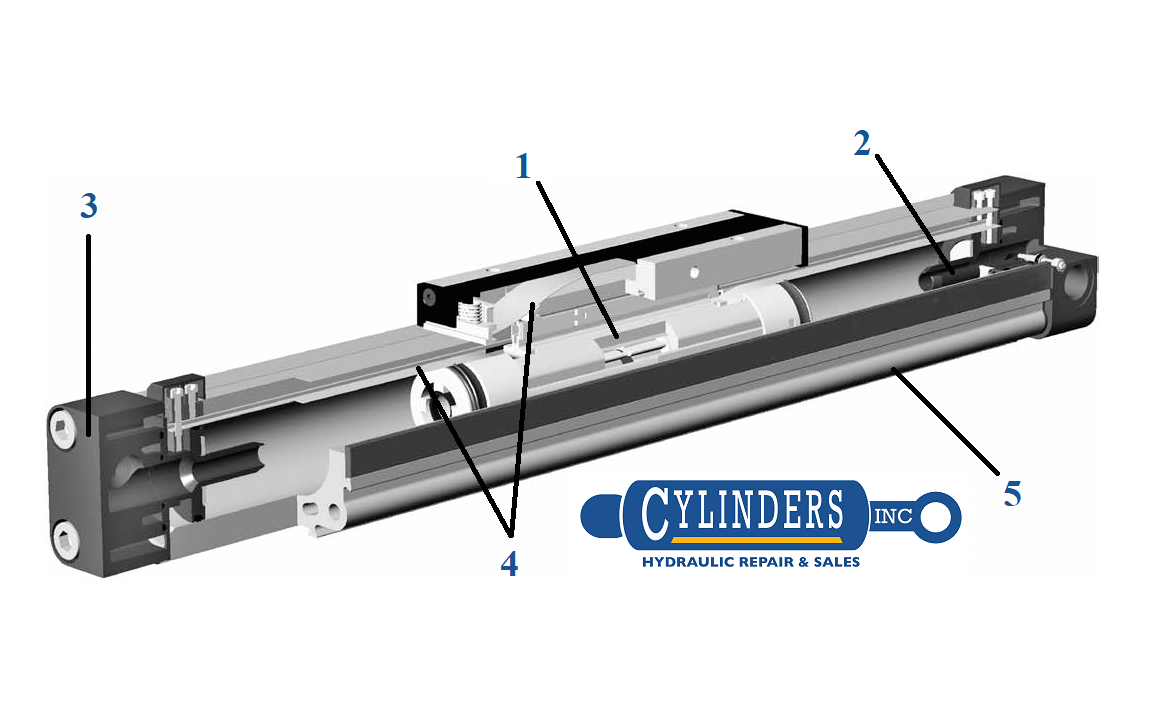 3
1
2
4
5
CYLINDERS INC
HYDRAULIC REPAIR & SALES