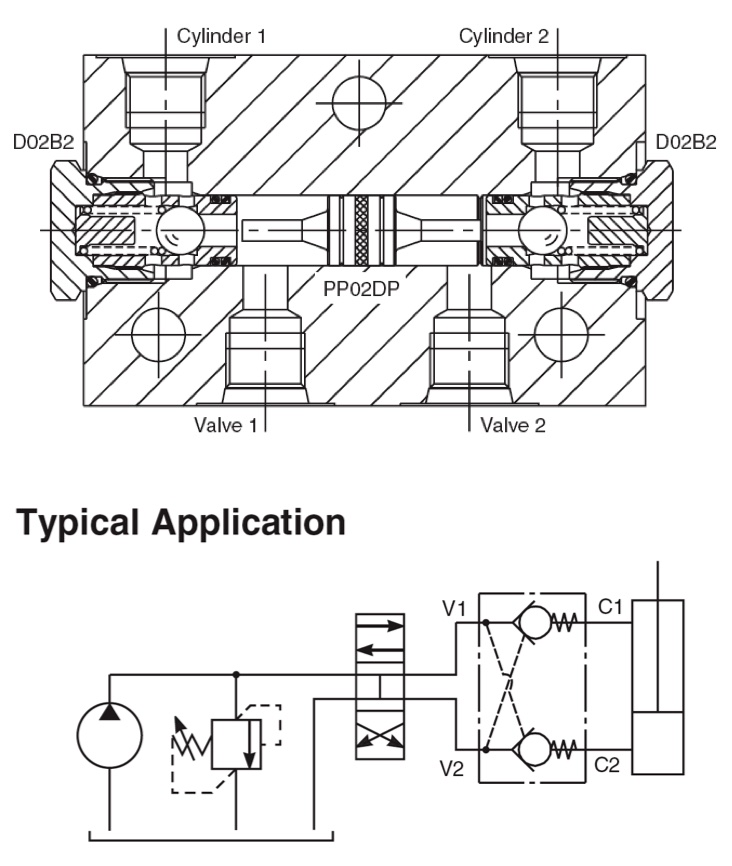 Cylinder 1

Cylinder 2

D02B2

D02B2

PP02DP

Valve 1

Valve 2

Typical Application

V1

C1

V2

C2