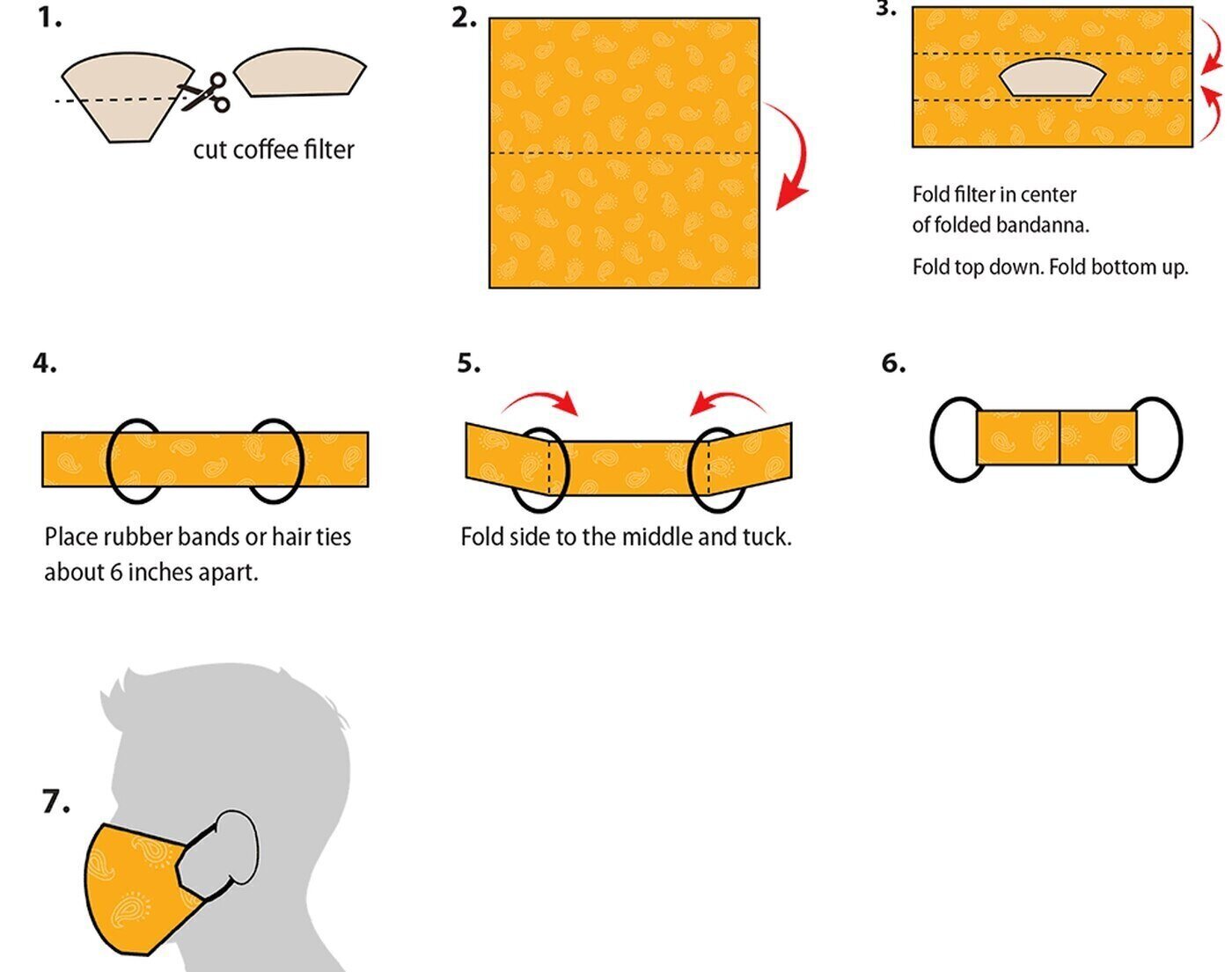 1.

cut coffee filter

2.

3.

Fold filter in center of folded bandanna.

Fold top down. Fold bottom up.

4.

Place rubber bands or hair ties about 6 inches apart.

5.

Fold side to the middle and tuck.

6.

7.