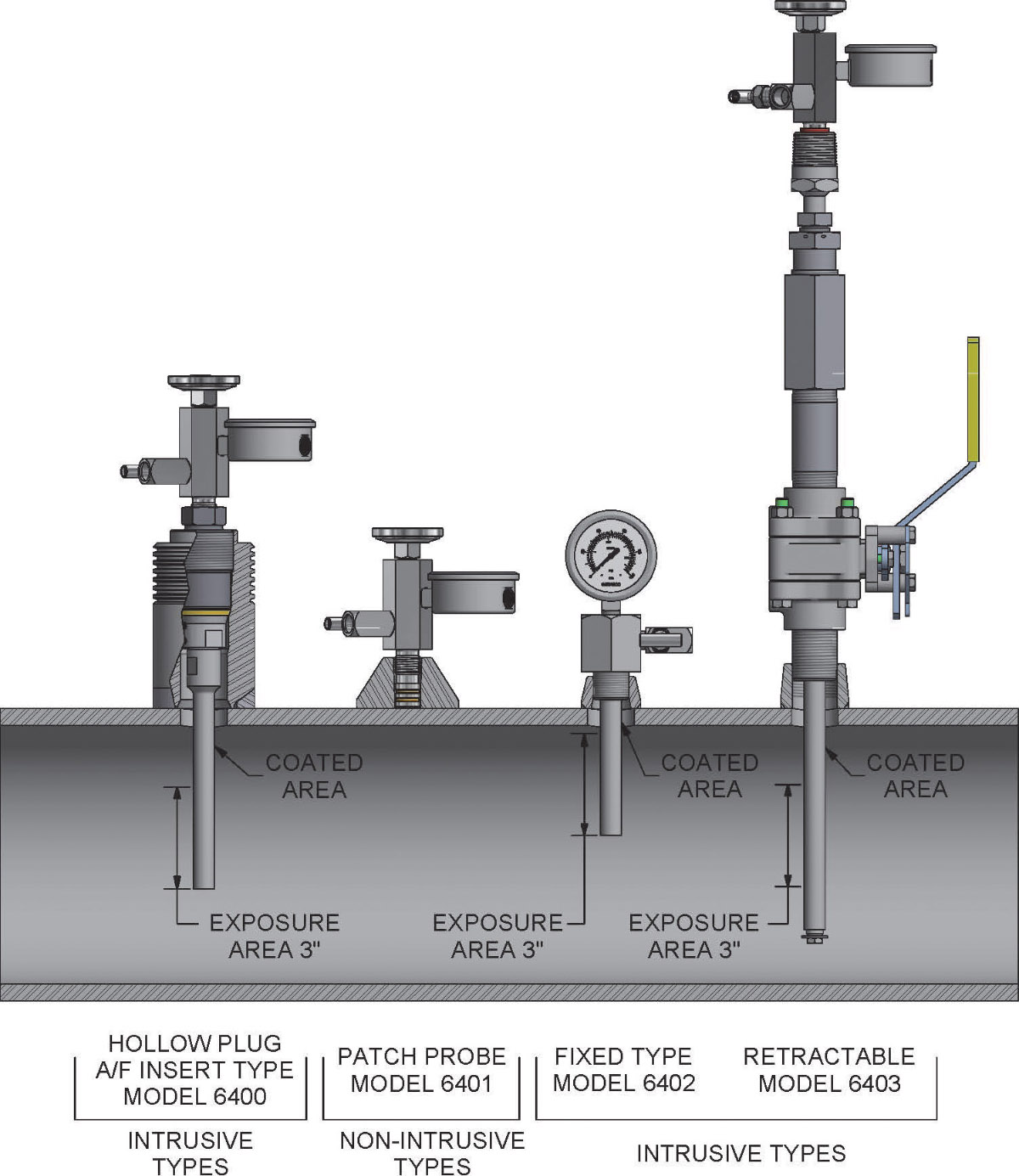 COATED AREA

COATED AREA

COATED AREA

EXPOSURE AREA 3"

EXPOSURE AREA 3"

EXPOSURE AREA 3"

HOLLOW PLUG A/F INSERT TYPE MODEL 6400

PATCH PROBE MODEL 6401

FIXED TYPE MODEL 6402

RETRACTABLE MODEL 6403

INTRUSIVE TYPES

NON-INTRUSIVE TYPES

INTRUSIVE TYPES