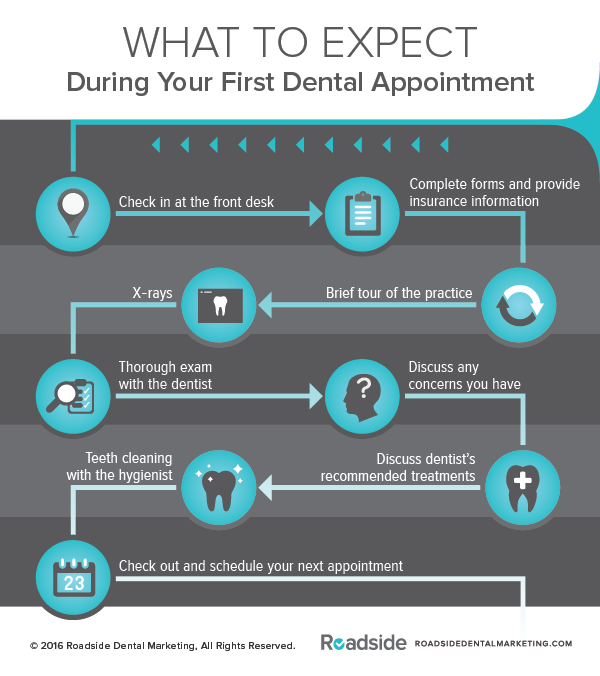 WHAT TO EXPECT
During Your First Dental Appointment

Check in at the front desk

Complete forms and provide insurance information

Brief tour of the practice

X-rays

Thorough exam with the dentist

Discuss any concerns you have

Discuss dentist's recommended treatments

Teeth cleaning with the hygienist

23

Check out and schedule your next appointment

© 2016 Roadside Dental Marketing, All Rights Reserved.

Roadside ROADSIDEDENTALMARKETING.COM