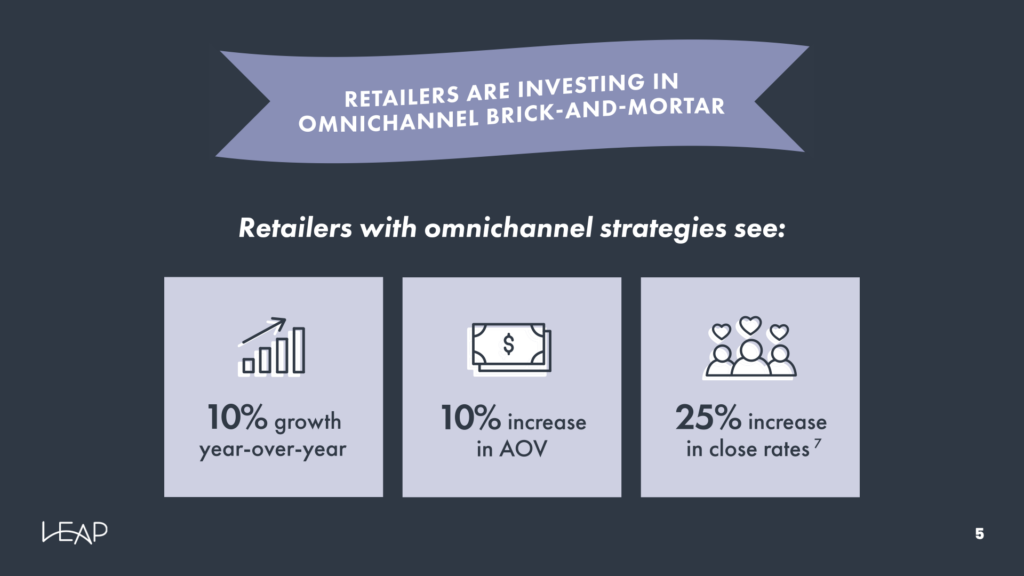 RETAILERS ARE INVESTING IN OMNICHANNEL BRICK-AND-MORTAR

Retailers with omnichannel strategies see:

$

10% growth year-over-year

10% increase in AOV

25% increase in close rates $^7$

LEAP

5