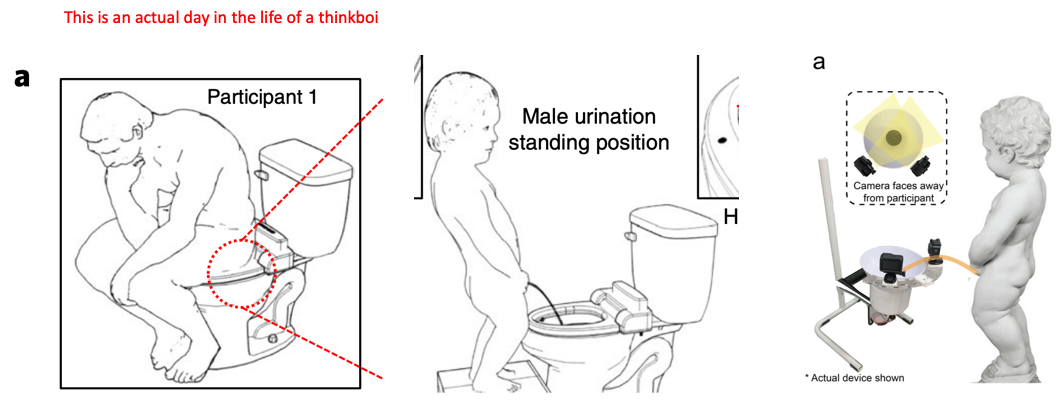 This is an actual day in the life of a thinkboi

a

Participant 1

Male urination standing position

H

a

Camera faces away from participant

* Actual device shown