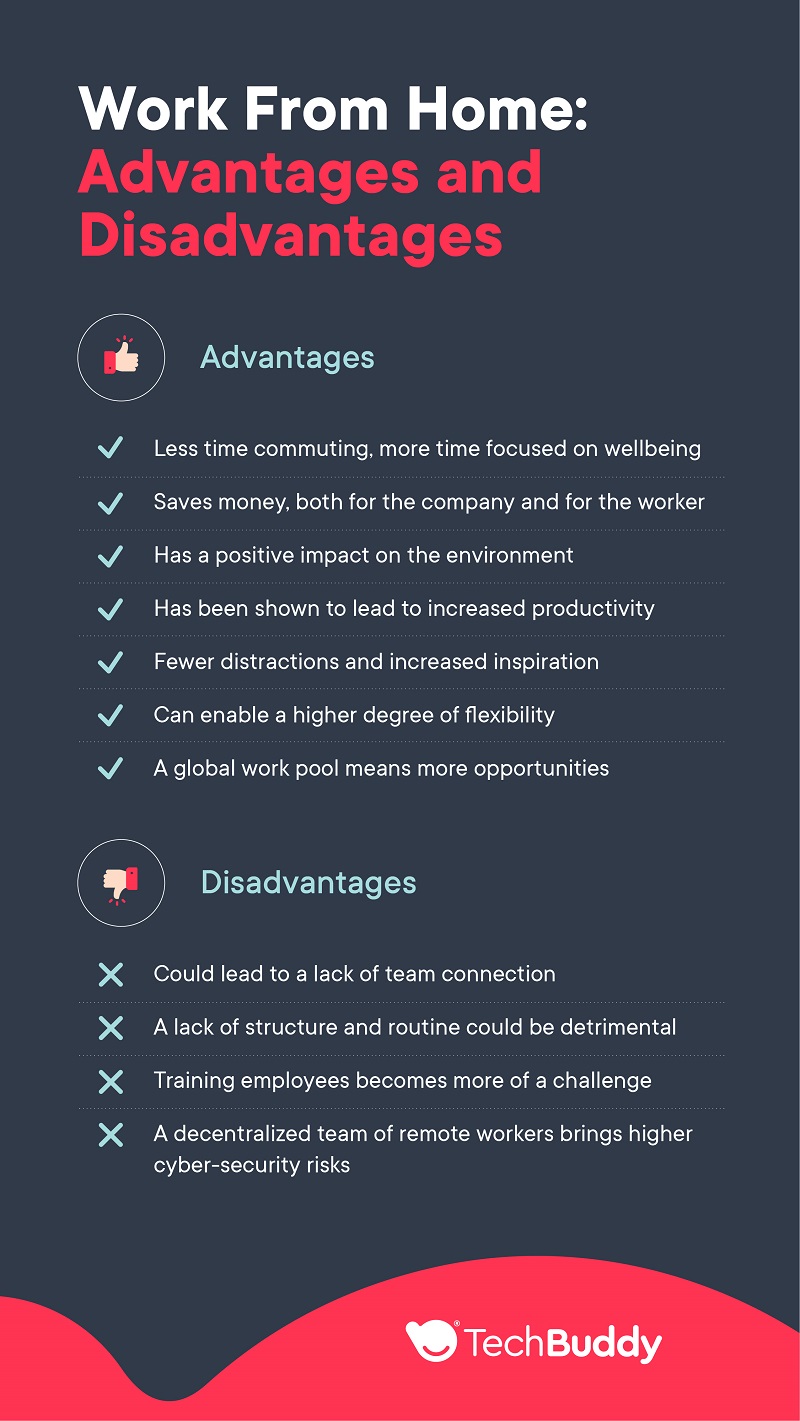 Work From Home: Advantages and Disadvantages

Advantages

✓ Less time commuting, more time focused on wellbeing
✓ Saves money, both for the company and for the worker
✓ Has a positive impact on the environment
✓ Has been shown to lead to increased productivity
✓ Fewer distractions and increased inspiration
✓ Can enable a higher degree of flexibility
✓ A global work pool means more opportunities

Disadvantages

✕ Could lead to a lack of team connection
✕ A lack of structure and routine could be detrimental
✕ Training employees becomes more of a challenge
✕ A decentralized team of remote workers brings higher cyber-security risks

TechBuddy