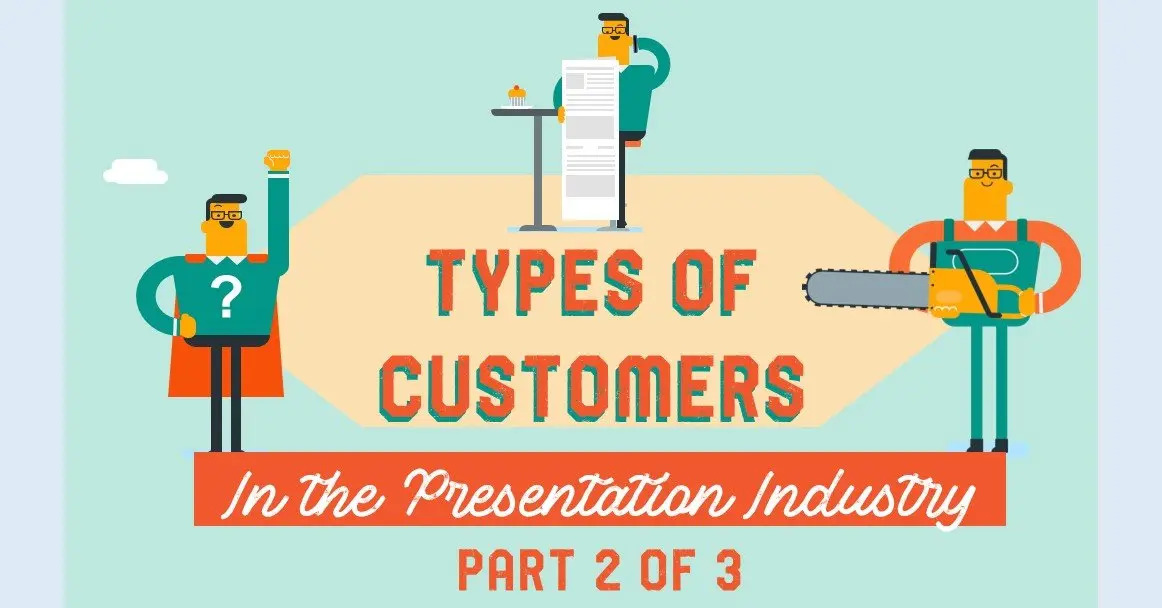 ?

TYPES OF CUSTOMERS

In the Presentation Industry

PART 2 OF 3