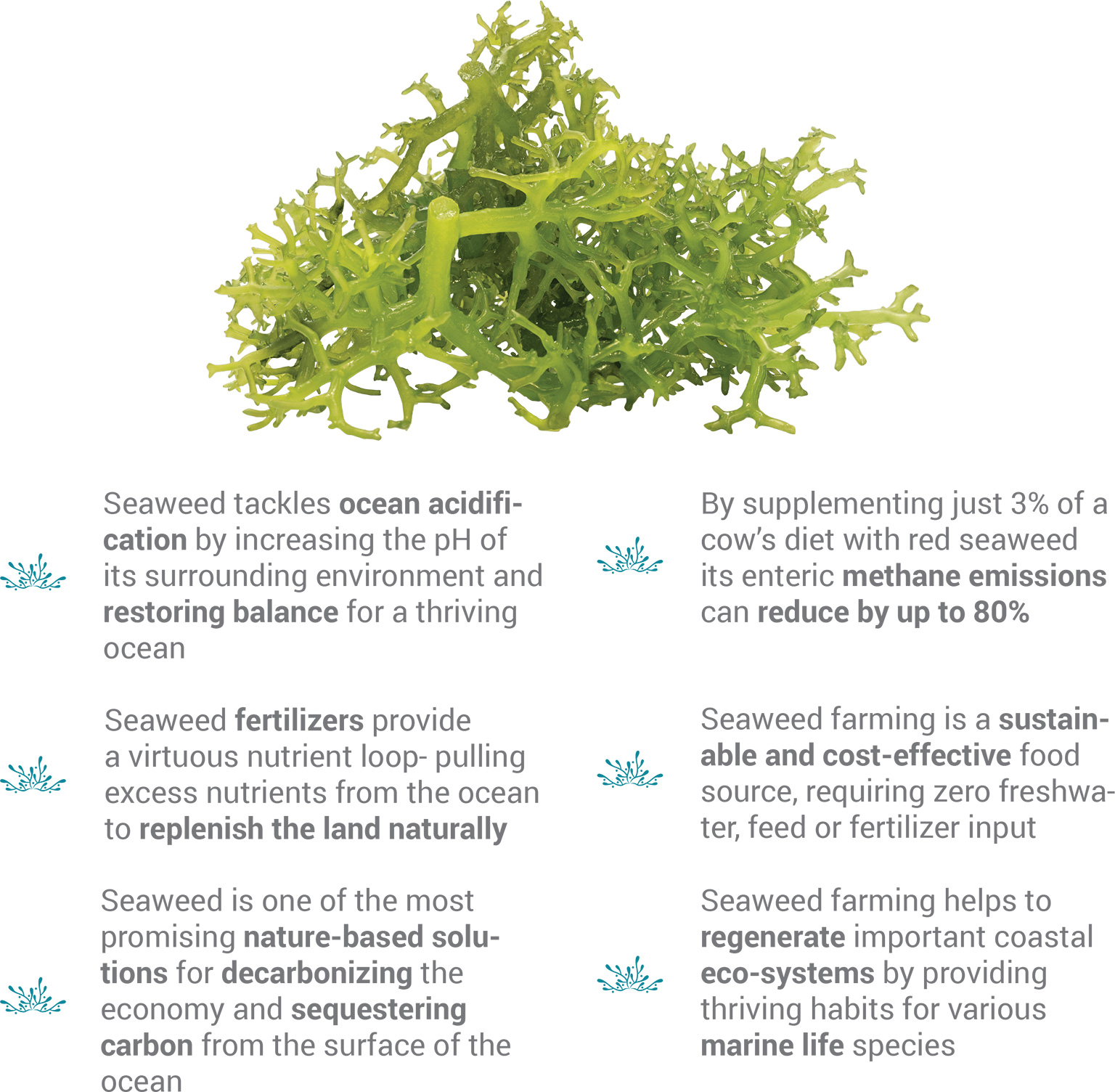 Seaweed tackles ocean acidification by increasing the pH of its surrounding environment and restoring balance for a thriving ocean

Seaweed fertilizers provide a virtuous nutrient loop- pulling excess nutrients from the ocean to replenish the land naturally

Seaweed is one of the most promising nature-based solutions for decarbonizing the economy and sequestering carbon from the surface of the ocean

By supplementing just 3% of a cow's diet with red seaweed its enteric methane emissions can reduce by up to 80%

Seaweed farming is a sustainable and cost-effective food source, requiring zero freshwater, feed or fertilizer input

Seaweed farming helps to regenerate important coastal eco-systems by providing thriving habits for various marine life species