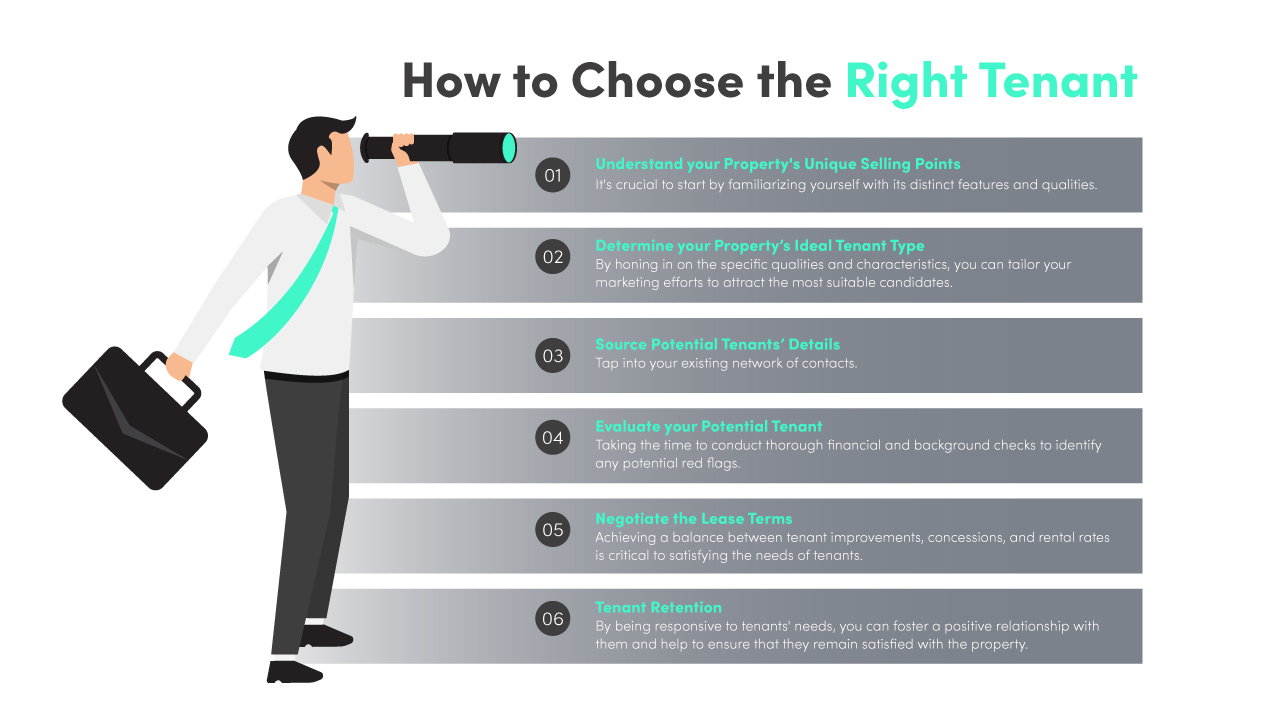 How to Choose the Right Tenant

01
Understand your Property's Unique Selling Points
It's crucial to start by familiarizing yourself with its distinct features and qualities.

02
Determine your Property's Ideal Tenant Type
By honing in on the specific qualities and characteristics, you can tailor your marketing efforts to attract the most suitable candidates.

03
Source Potential Tenants' Details
Tap into your existing network of contacts.

04
Evaluate your Potential Tenant
Taking the time to conduct thorough financial and background checks to identify any potential red flags.

05
Negotiate the Lease Terms
Achieving a balance between tenant improvements, concessions, and rental rates is critical to satisfying the needs of tenants.

06
Tenant Retention
By being responsive to tenants' needs, you can foster a positive relationship with them and help to ensure that they remain satisfied with the property.