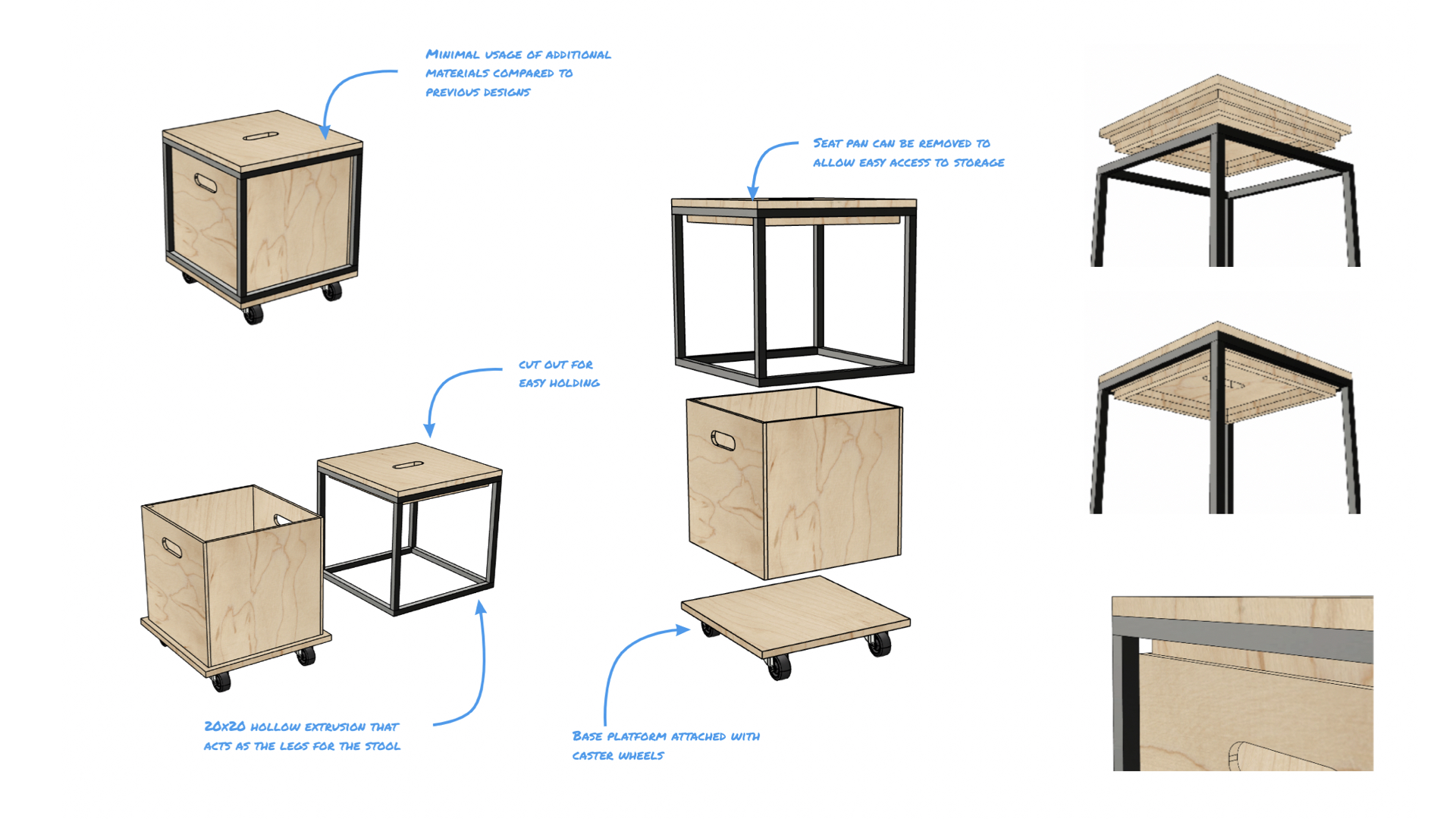 Minimal usage of additional materials compared to previous designs

Seat pan can be removed to allow easy access to storage

cut out for easy holding

20x20 hollow extrusion that acts as the legs for the stool

Base platform attached with caster wheels