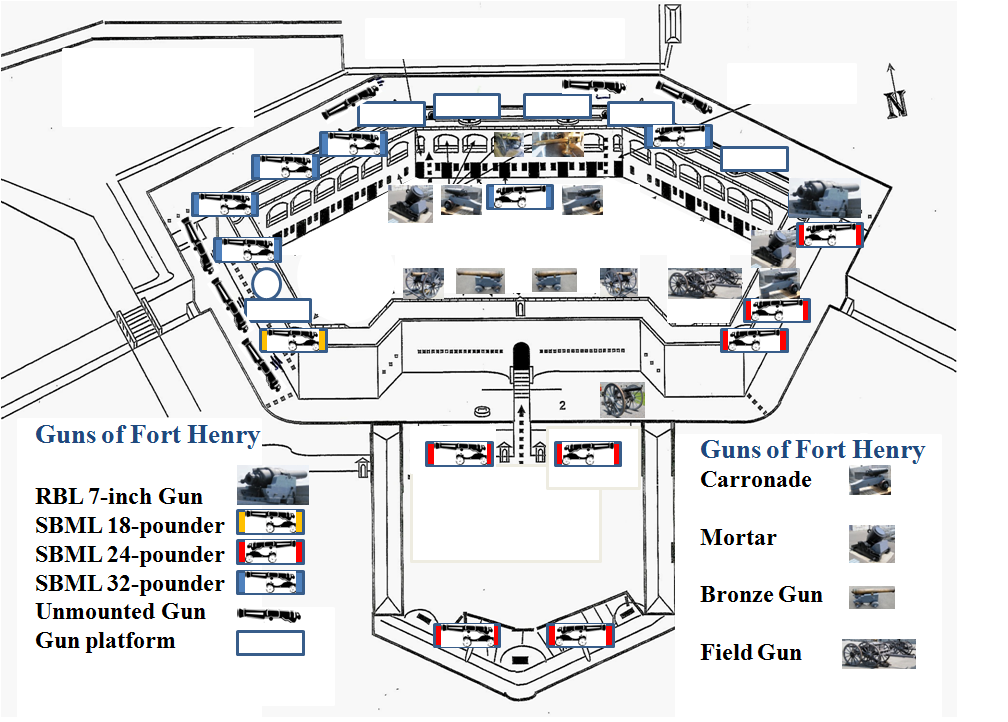 N

2

Guns of Fort Henry

RBL 7-inch Gun
SBML 18-pounder
SBML 24-pounder
SBML 32-pounder
Unmounted Gun
Gun platform

Guns of Fort Henry
Carronade
Mortar
Bronze Gun
Field Gun