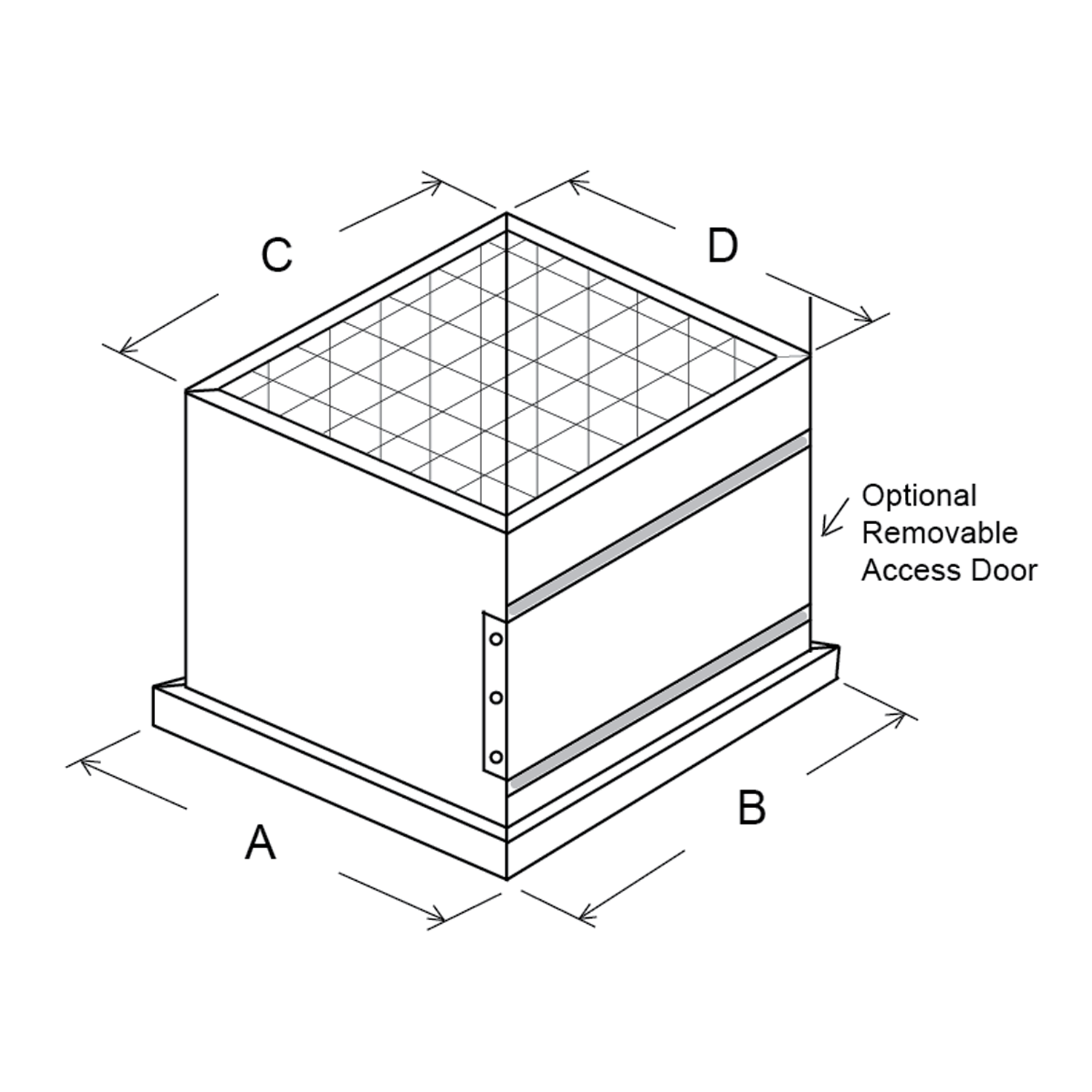 C

D

Optional
Removable
Access Door

A

B