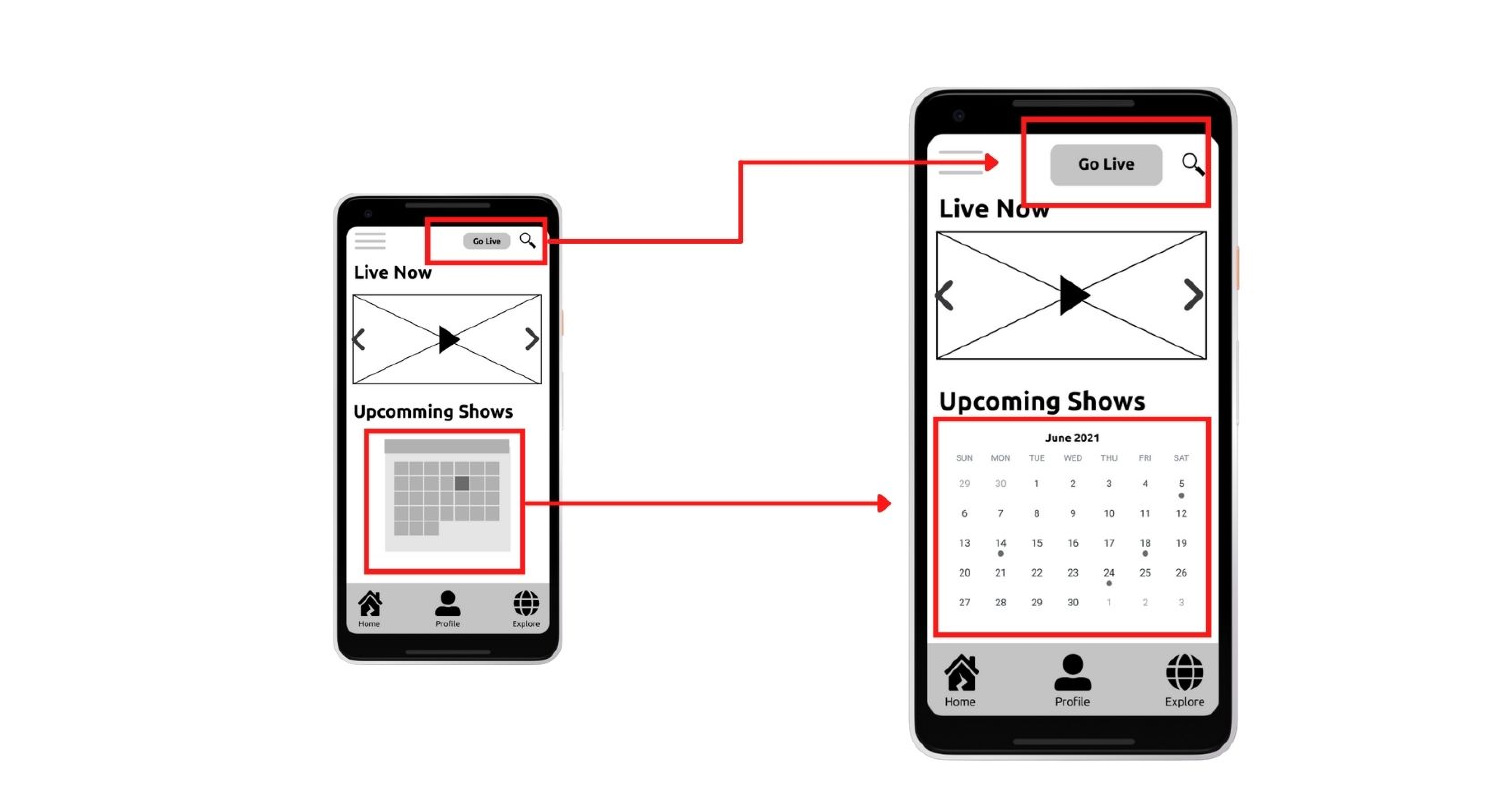 Go Live

Live Now

Upcomming Shows

Home
Profile
Explore

Go Live

Live Now

Upcoming Shows

June 2021

| SUN | MON | TUE | WED | THU | FRI | SAT |
|---|---|---|---|---|---|---|
| 29 | 30 | 1 | 2 | 3 | 4 | 5 |
| 6 | 7 | 8 | 9 | 10 | 11 | 12 |
| 13 | 14 | 15 | 16 | 17 | 18 | 19 |
| 20 | 21 | 22 | 23 | 24 | 25 | 26 |
| 27 | 28 | 29 | 30 | 1 | 2 | 3 |

Home
Profile
Explore