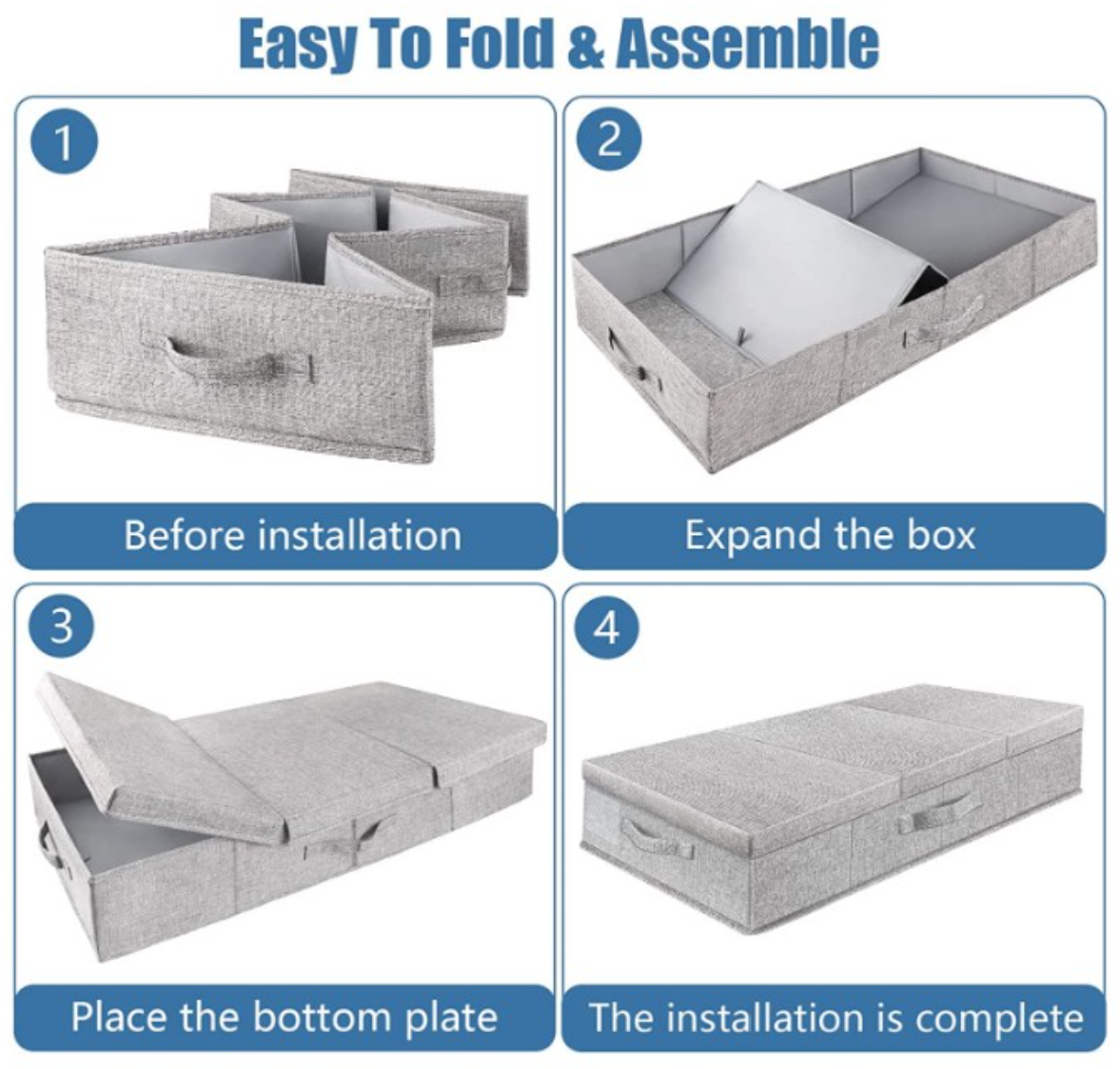 Easy To Fold & Assemble

1

Before installation

2

Expand the box

3

Place the bottom plate

4

The installation is complete