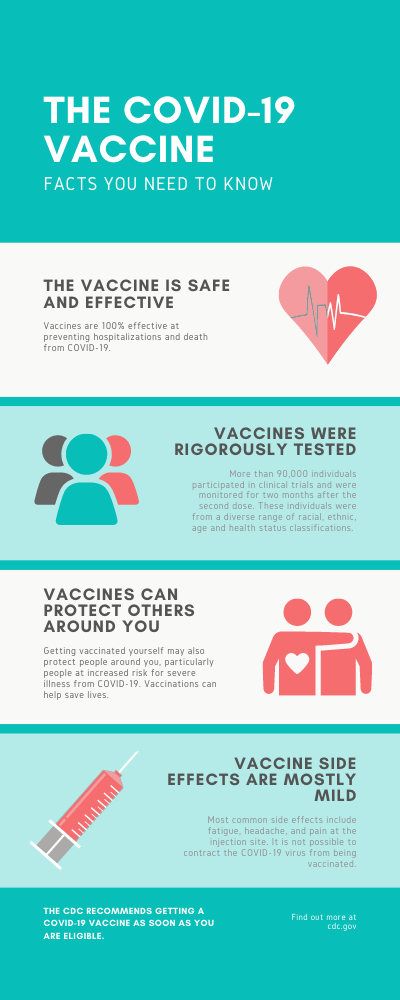 THE COVID-19 VACCINE

FACTS YOU NEED TO KNOW

THE VACCINE IS SAFE AND EFFECTIVE

Vaccines are 100% effective at preventing hospitalizations and death from COVID-19.

VACCINES WERE RIGOROUSLY TESTED

More than 90,000 individuals participated in clinical trials and were monitored for two months after the second dose. These individuals were from a diverse range of racial, ethnic, age and health status classifications.

VACCINES CAN PROTECT OTHERS AROUND YOU

Getting vaccinated yourself may also protect people around you, particularly people at increased risk for severe illness from COVID-19. Vaccinations can help save lives.

VACCINE SIDE EFFECTS ARE MOSTLY MILD

Most common side effects include fatigue, headache, and pain at the injection site. It is not possible to contract the COVID-19 virus from being vaccinated.

THE CDC RECOMMENDS GETTING A COVID-19 VACCINE AS SOON AS YOU ARE ELIGIBLE.

Find out more at cdc.gov