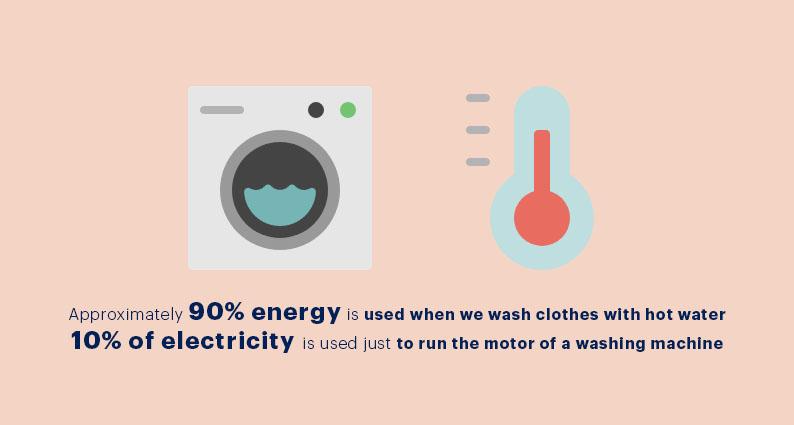 Approximately 90% energy is used when we wash clothes with hot water
10% of electricity is used just to run the motor of a washing machine