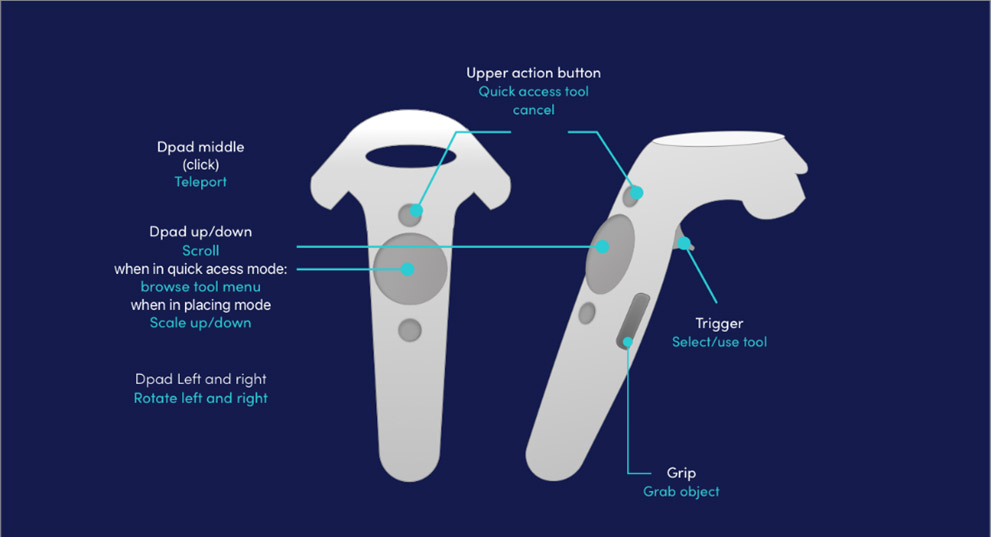 Upper action button
Quick access tool
cancel

Dpad middle
(click)
Teleport

Dpad up/down
Scroll
when in quick acess mode:
browse tool menu
when in placing mode
Scale up/down

Dpad Left and right
Rotate left and right

Trigger
Select/use tool

Grip
Grab object