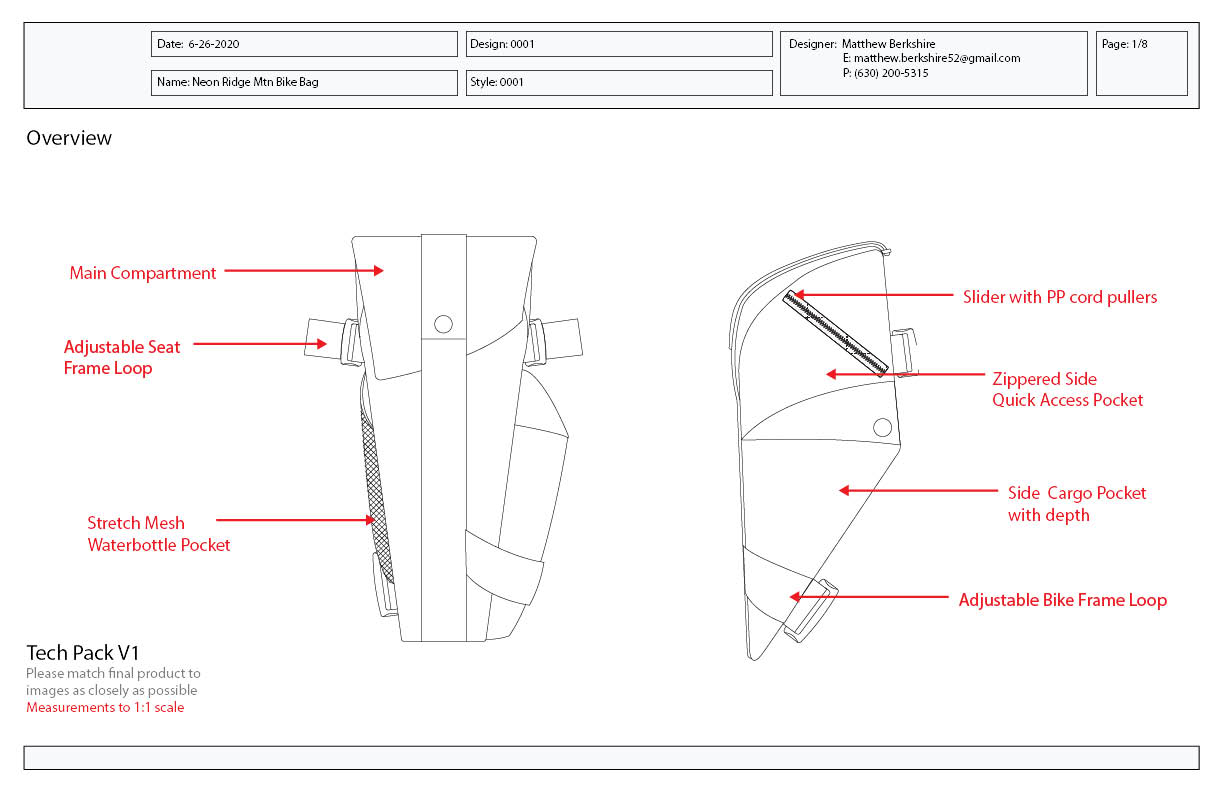 Date: 6-26-2020

Name: Neon Ridge Mtn Bike Bag

Design: 0001

Style: 0001

Designer: Matthew Berkshire
E: matthew.berkshire52@gmail.com
P: (630) 200-5315

Page: 1/8

Overview

Main Compartment

Adjustable Seat Frame Loop

Stretch Mesh Waterbottle Pocket

Slider with PP cord pullers

Zippered Side Quick Access Pocket

Side Cargo Pocket with depth

Adjustable Bike Frame Loop

Tech Pack V1
Please match final product to images as closely as possible
Measurements to 1:1 scale