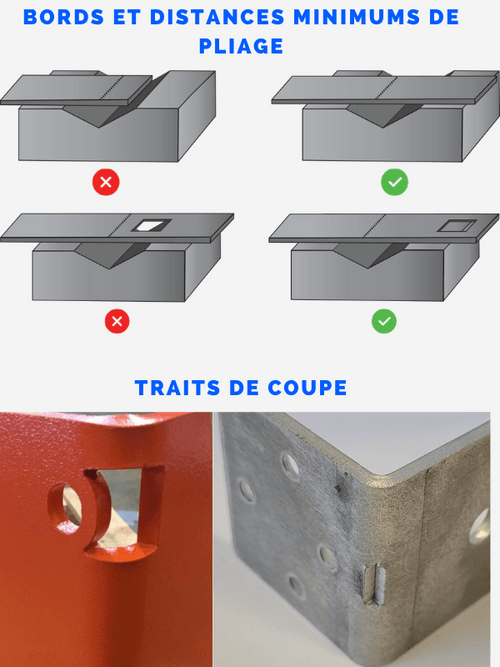 BORDS ET DISTANCES MINIMUMS DE PLIAGE

TRAITS DE COUPE