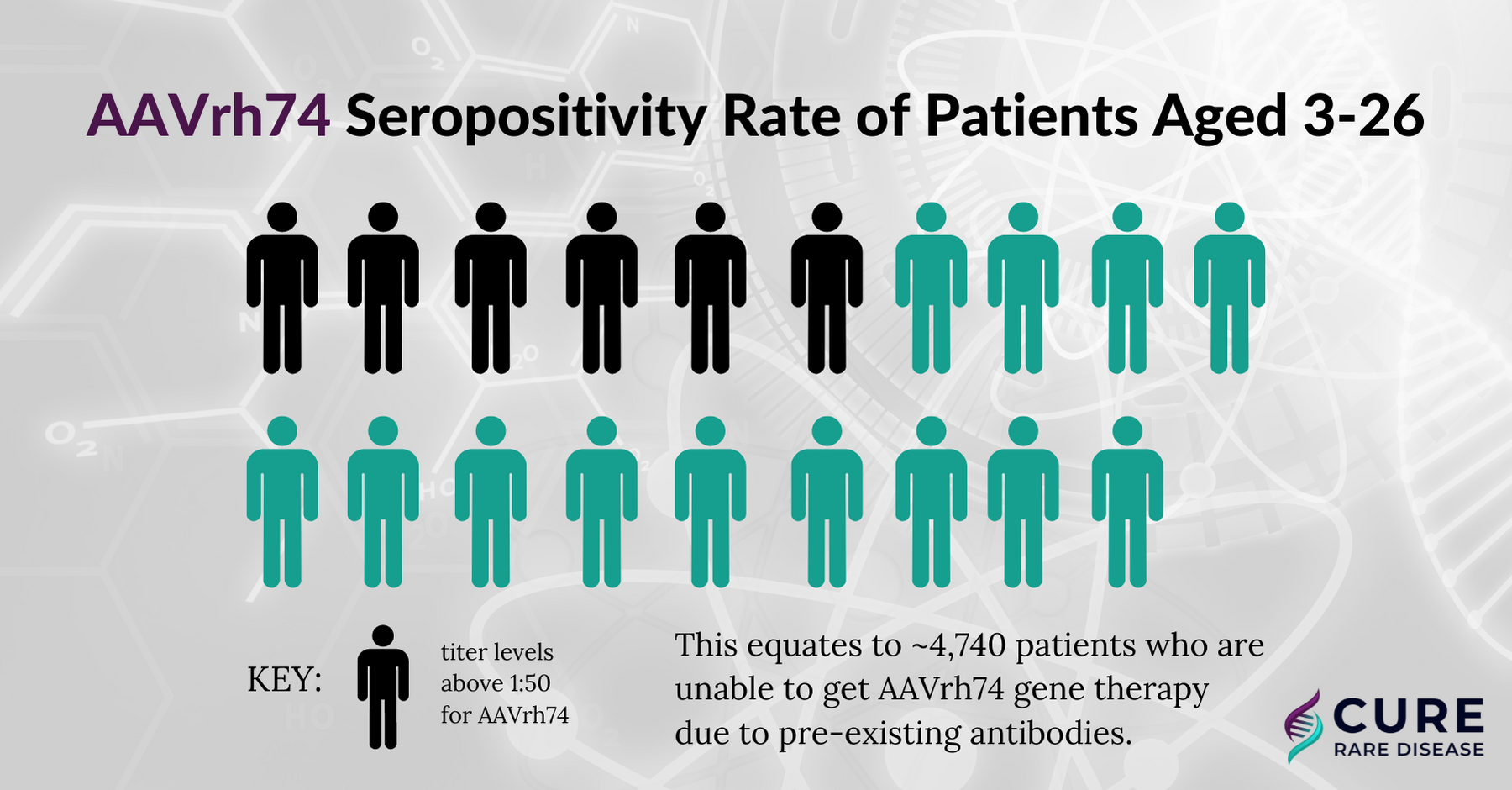 AAVrh74 Seropositivity Rate of Patients Aged 3-26

KEY: titer levels above 1:50 for AAVrh74

This equates to ~4,740 patients who are unable to get AAVrh74 gene therapy due to pre-existing antibodies.

CURE
RARE DISEASE