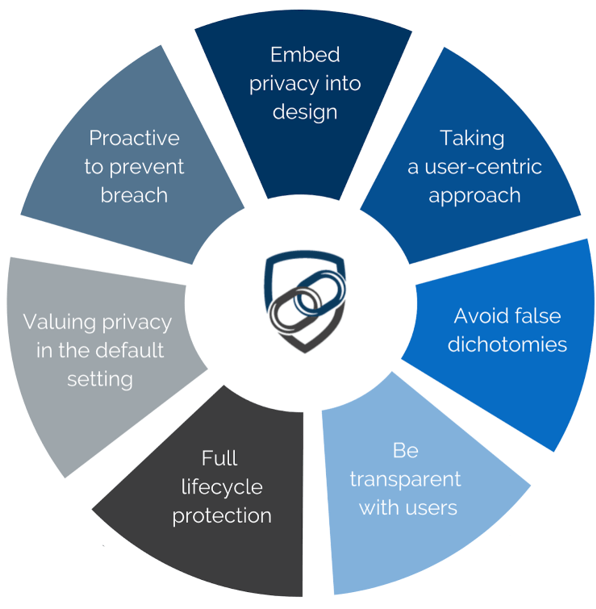 Embed privacy into design

Taking a user-centric approach

Avoid false dichotomies

Be transparent with users

Full lifecycle protection

Valuing privacy in the default setting

Proactive to prevent breach