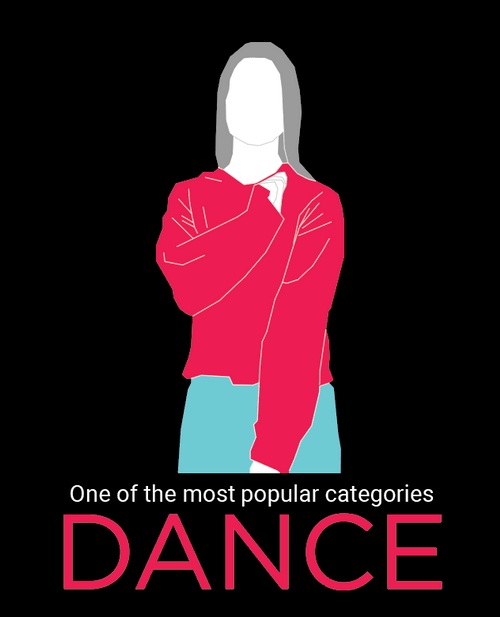 One of the most popular categories

DANCE