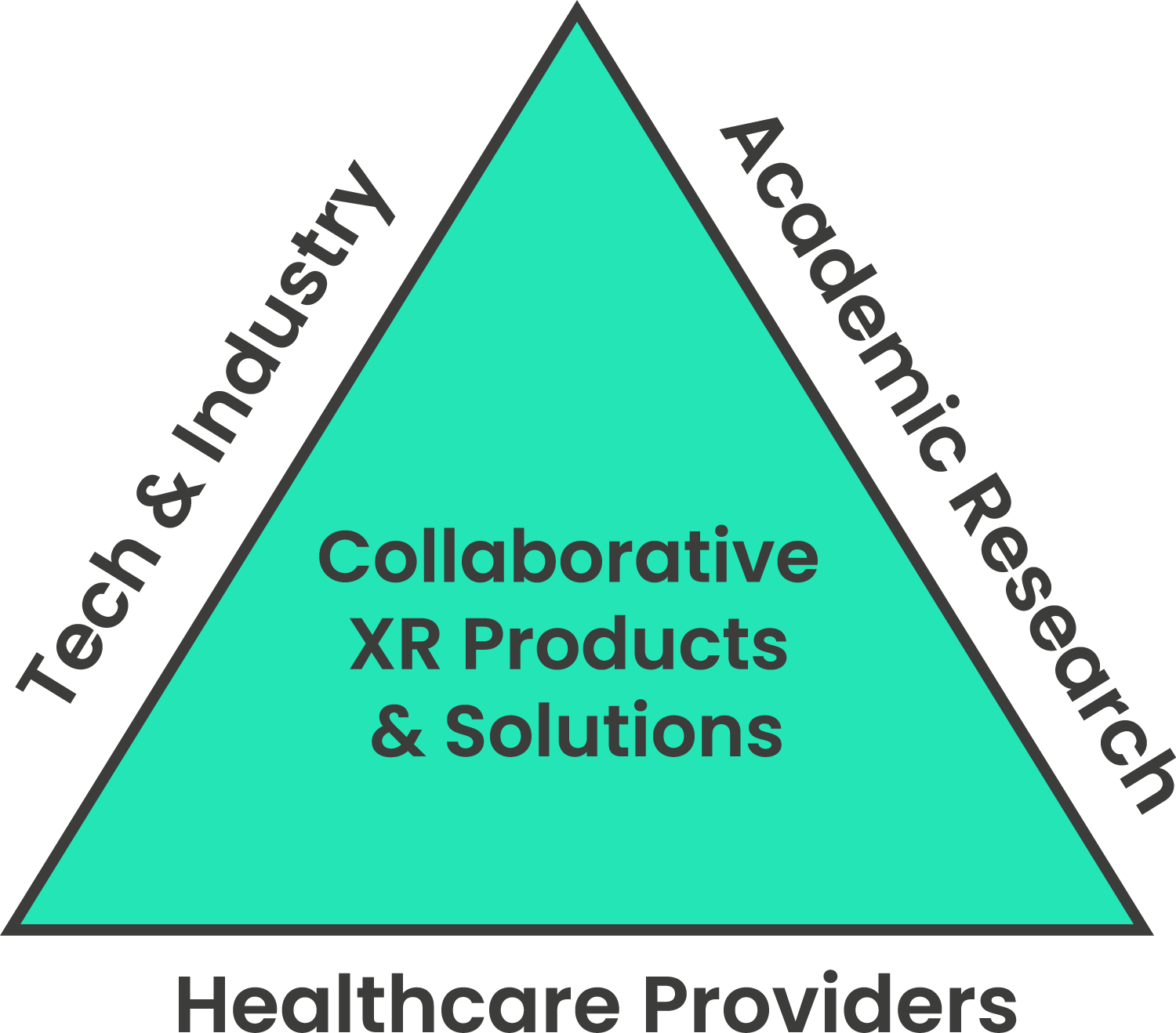 Tech & Industry

Academic Research

Collaborative XR Products & Solutions

Healthcare Providers