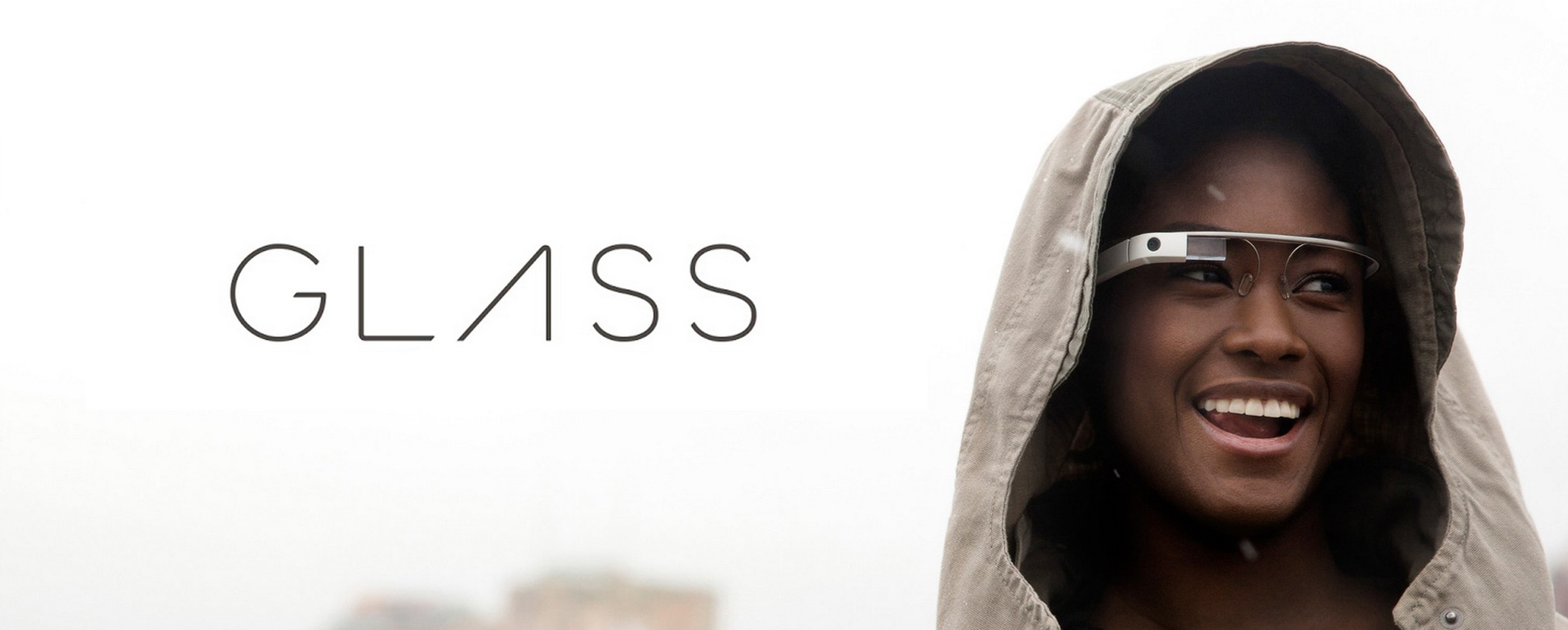 GLASS