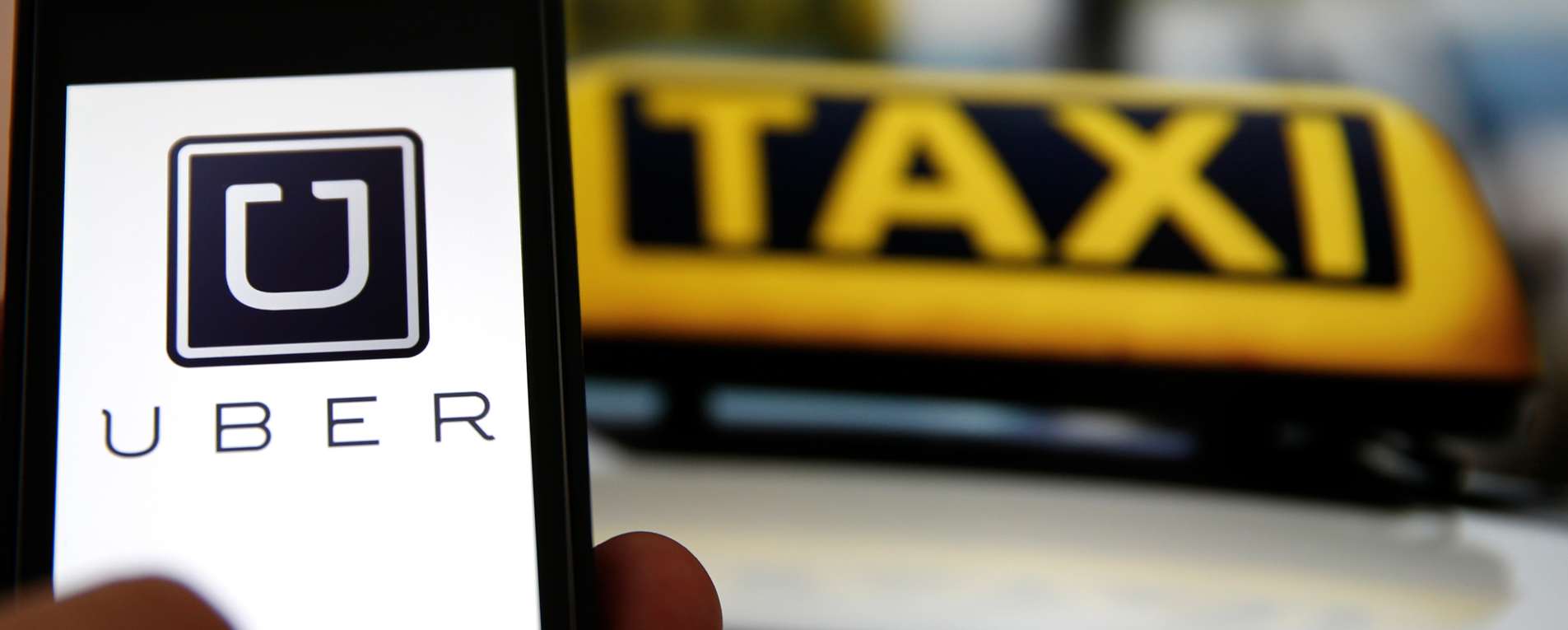 UBER

TAXI