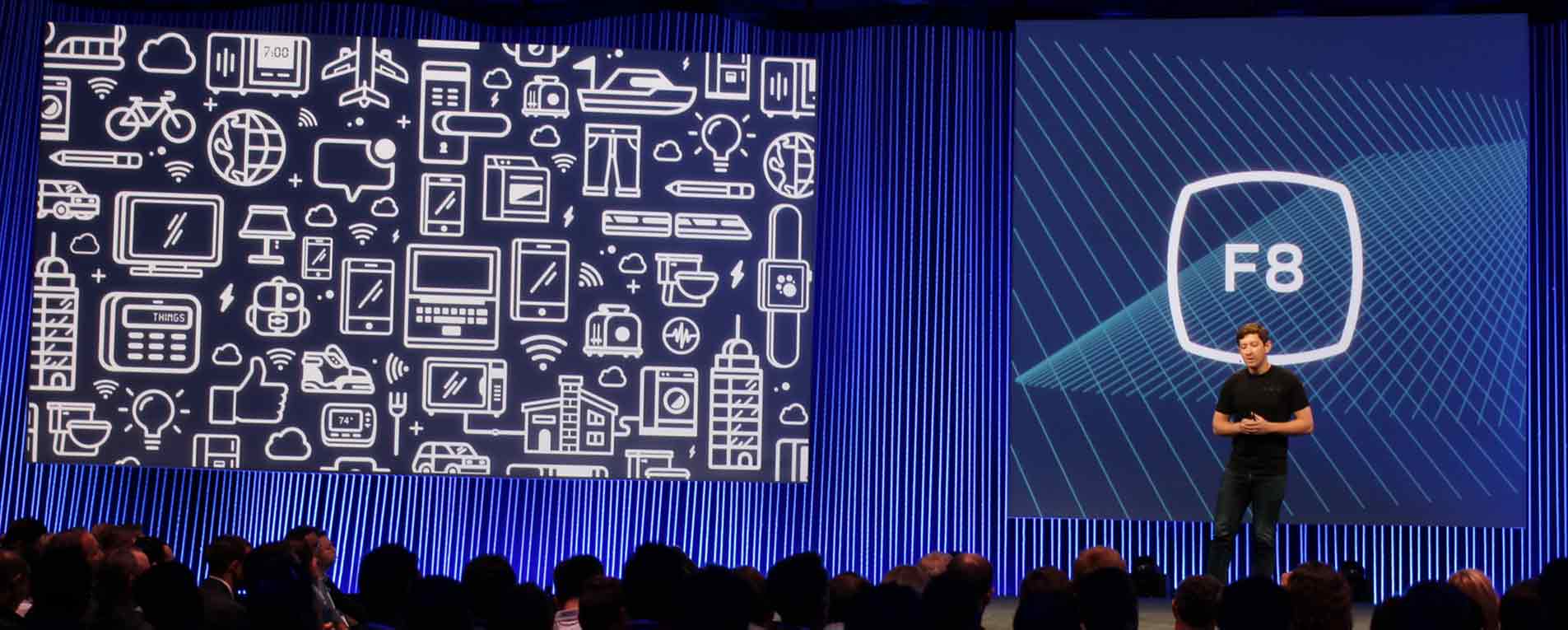 7:00

THINGS

74°

F8