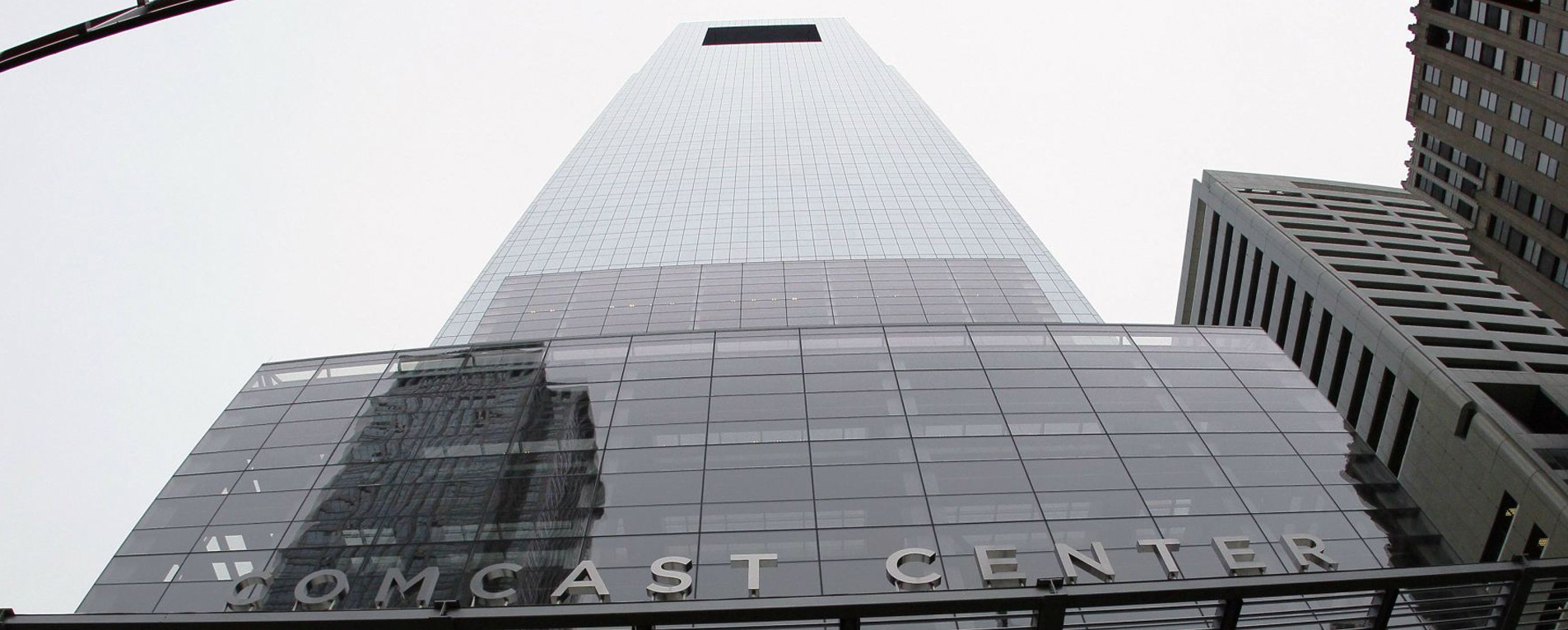 COMCAST CENTER