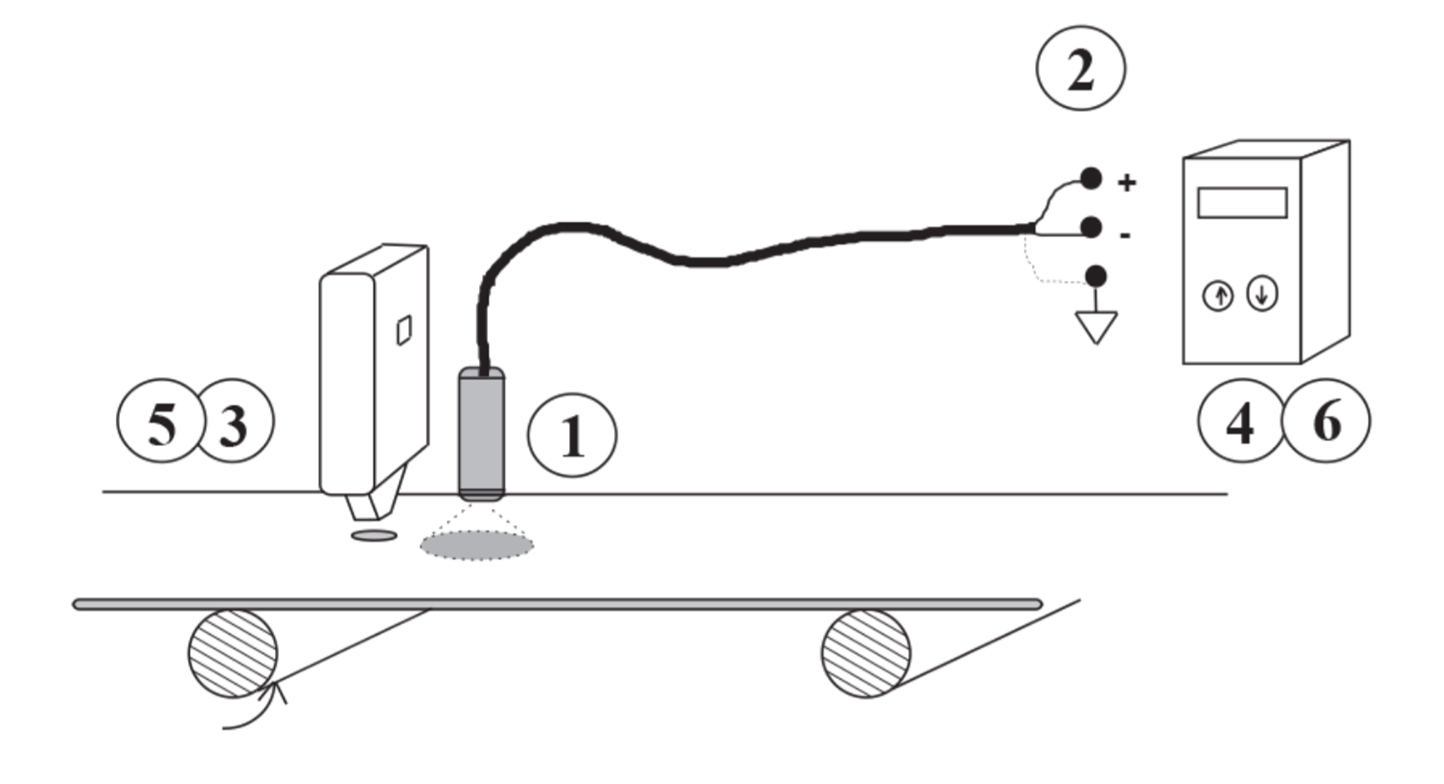 2
+
-
5 3
1
4 6