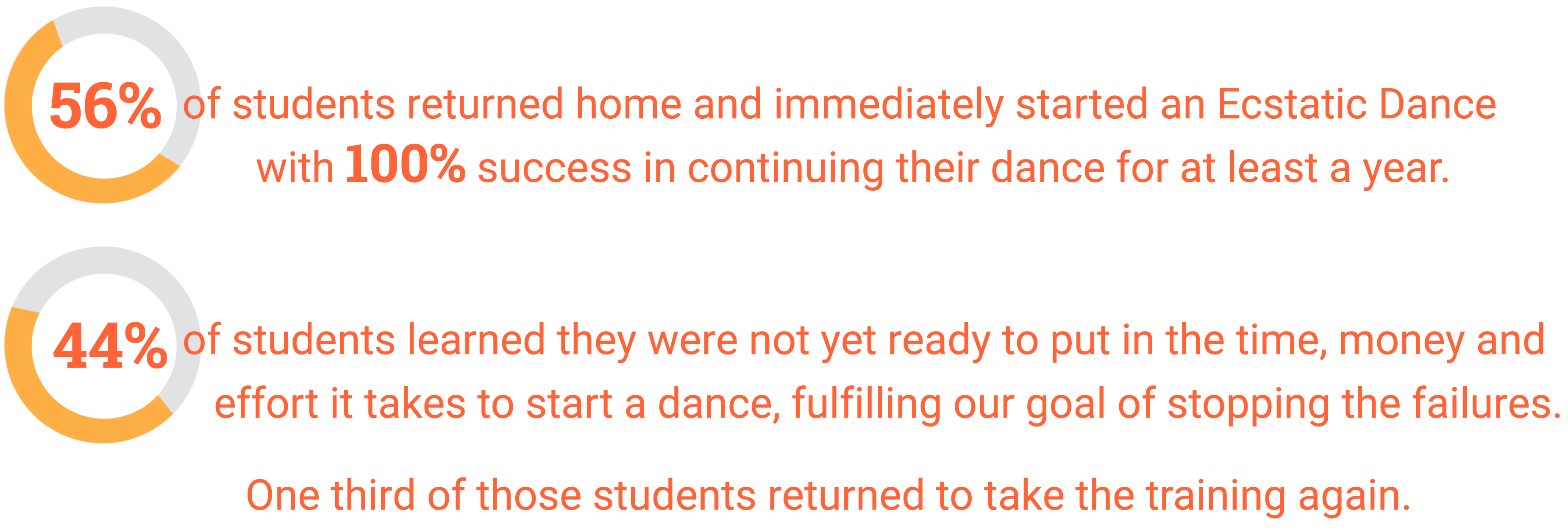 56% of students returned home and immediately started an Ecstatic Dance with 100% success in continuing their dance for at least a year.

44% of students learned they were not yet ready to put in the time, money and effort it takes to start a dance, fulfilling our goal of stopping the failures.

One third of those students returned to take the training again.