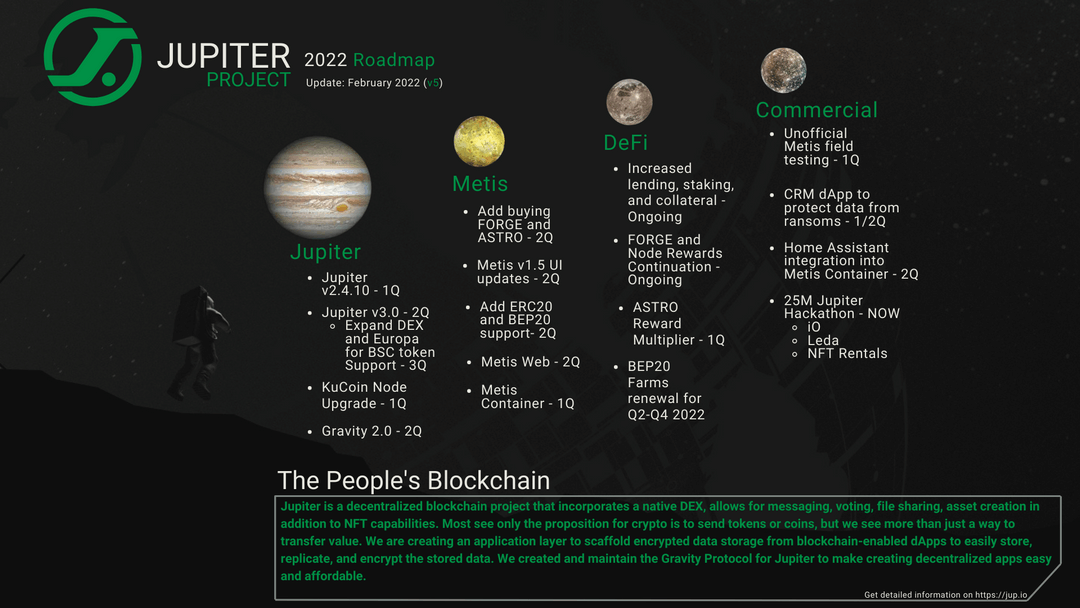 JUPITER PROJECT

2022 Roadmap
Update: February 2022 (v5)

Jupiter
- Jupiter v2.4.10 - 1Q
- Jupiter v3.0 - 2Q
  - Expand DEX and Europa for BSC token Support - 3Q
- KuCoin Node Upgrade - 1Q
- Gravity 2.0 - 2Q

Metis
- Add buying FORGE and ASTRO - 2Q
- Metis v1.5 UI updates - 2Q
- Add ERC20 and BEP20 support- 2Q
- Metis Web - 2Q
- Metis Container - 1Q

DeFi
- Increased lending, staking, and collateral - Ongoing
- FORGE and Node Rewards Continuation - Ongoing
- ASTRO Reward Multiplier - 1Q
- BEP20 Farms renewal for Q2-Q4 2022

Commercial
- Unofficial Metis field testing - 1Q
- CRM dApp to protect data from ransoms - 1/2Q
- Home Assistant integration into Metis Container - 2Q
- 25M Jupiter Hackathon - NOW
  - iO
  - Leda
  - NFT Rentals

The People's Blockchain

Jupiter is a decentralized blockchain project that incorporates a native DEX, allows for messaging, voting, file sharing, asset creation in addition to NFT capabilities. Most see only the proposition for crypto is to send tokens or coins, but we see more than just a way to transfer value. We are creating an application layer to scaffold encrypted data storage from blockchain-enabled dApps to easily store, replicate, and encrypt the stored data. We created and maintain the Gravity Protocol for Jupiter to make creating decentralized apps easy and affordable.

Get detailed information on https://jup.io