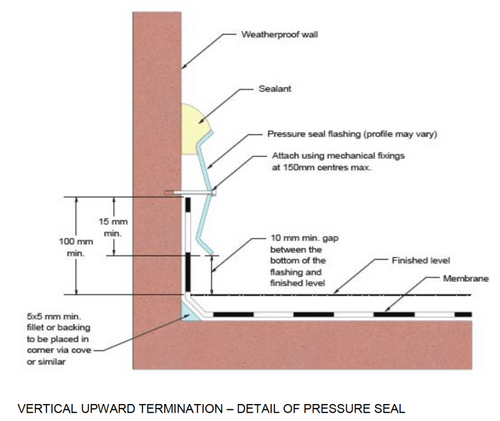 Weatherproof wall

Sealant

Pressure seal flashing (profile may vary)

Attach using mechanical fixings at 150mm centres max.

15 mm min.

100 mm min.

10 mm min. gap between the bottom of the flashing and finished level

Finished level

Membrane

5x5 mm min. fillet or backing to be placed in corner via cove or similar

VERTICAL UPWARD TERMINATION – DETAIL OF PRESSURE SEAL