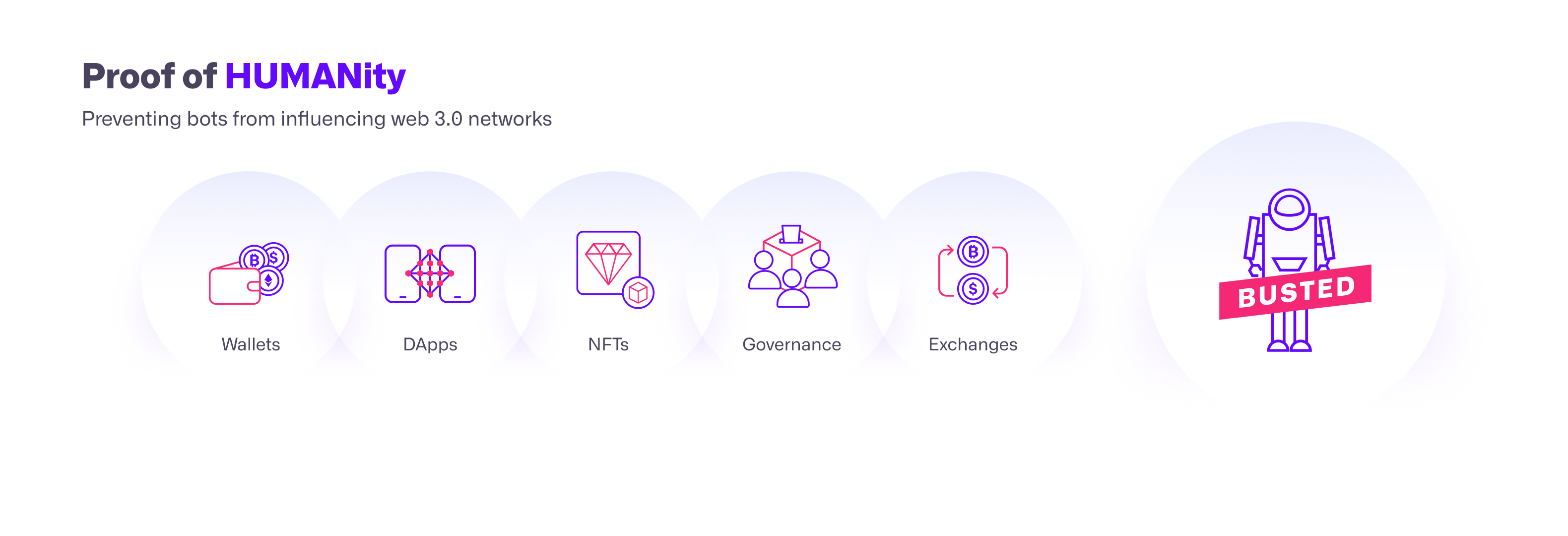 Proof of HUMANity

Preventing bots from influencing web 3.0 networks

Wallets

DApps

NFTs

Governance

Exchanges

BUSTED