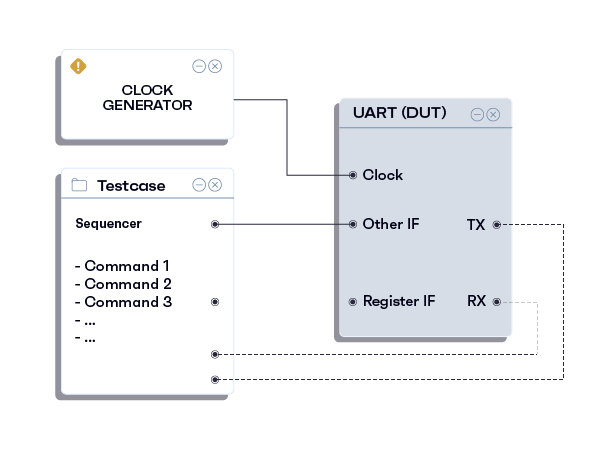 CLOCK GENERATOR

Testcase

Sequencer

- Command 1
- Command 2
- Command 3
- ...
- ...

UART (DUT)

Clock

Other IF

TX

Register IF

RX