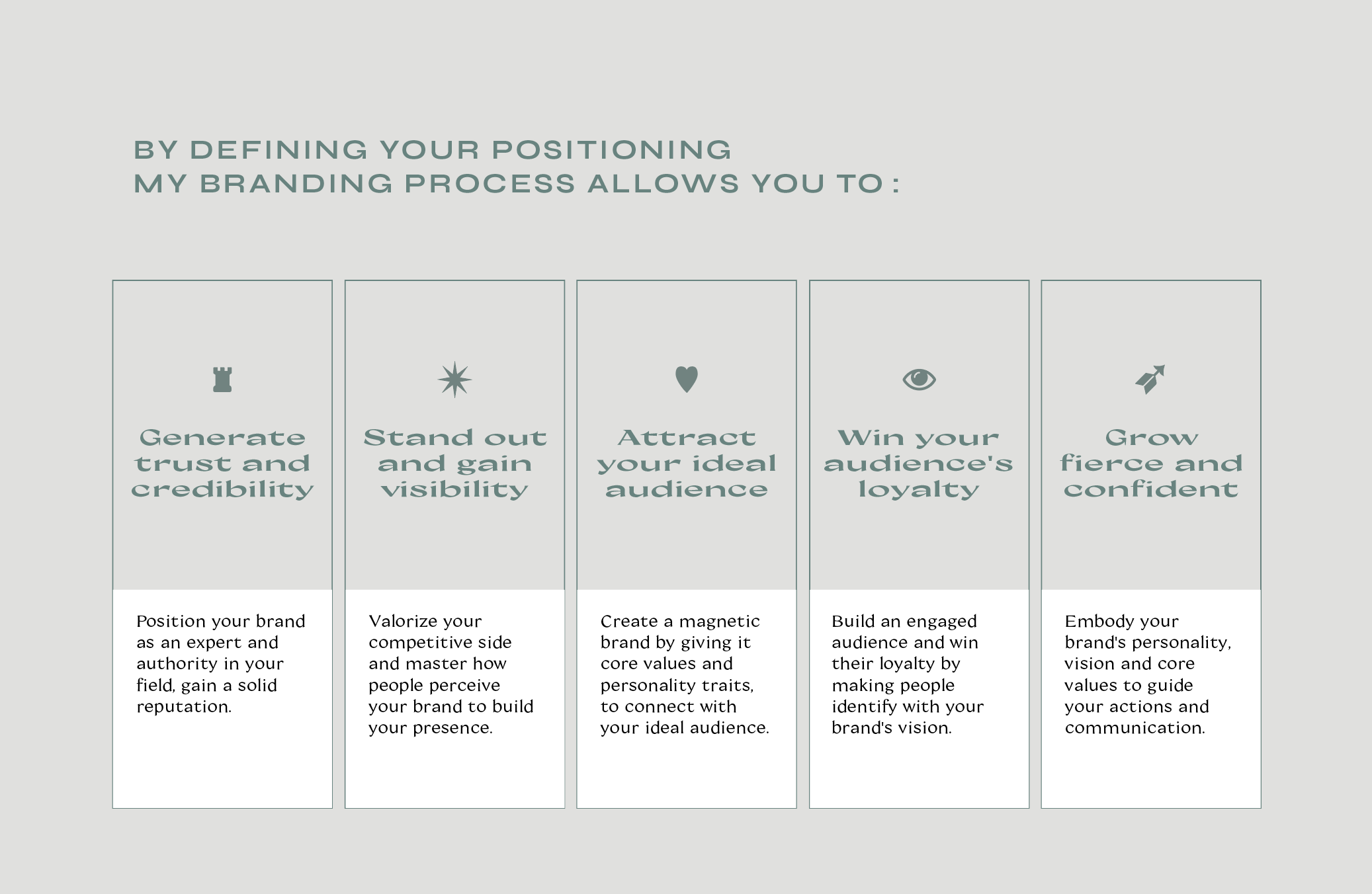 BY DEFINING YOUR POSITIONING
MY BRANDING PROCESS ALLOWS YOU TO :

Generate trust and credibility

Position your brand as an expert and authority in your field, gain a solid reputation.

Stand out and gain visibility

Valorize your competitive side and master how people perceive your brand to build your presence.

Attract your ideal audience

Create a magnetic brand by giving it core values and personality traits, to connect with your ideal audience.

Win your audience's loyalty

Build an engaged audience and win their loyalty by making people identify with your brand's vision.

Grow fierce and confident

Embody your brand's personality, vision and core values to guide your actions and communication.