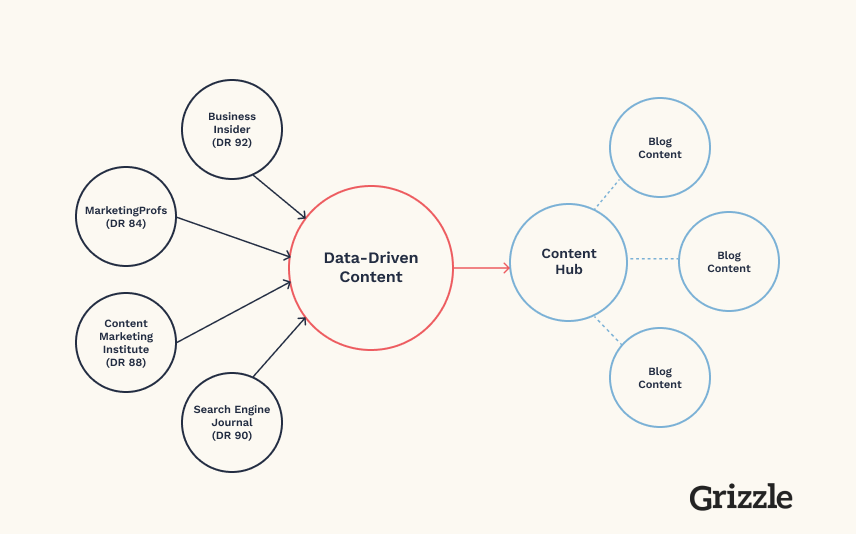 Business Insider (DR 92)

MarketingProfs (DR 84)

Content Marketing Institute (DR 88)

Search Engine Journal (DR 90)

Data-Driven Content

Content Hub

Blog Content

Blog Content

Blog Content

Grizzle